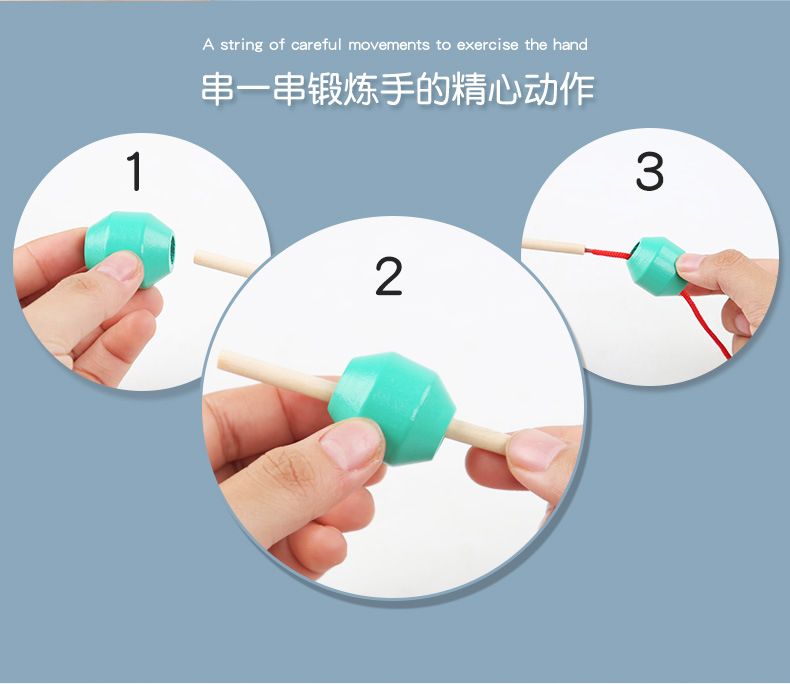 A string of careful movements to exercise the hand

串一串锻炼手的精心动作

1

2

3