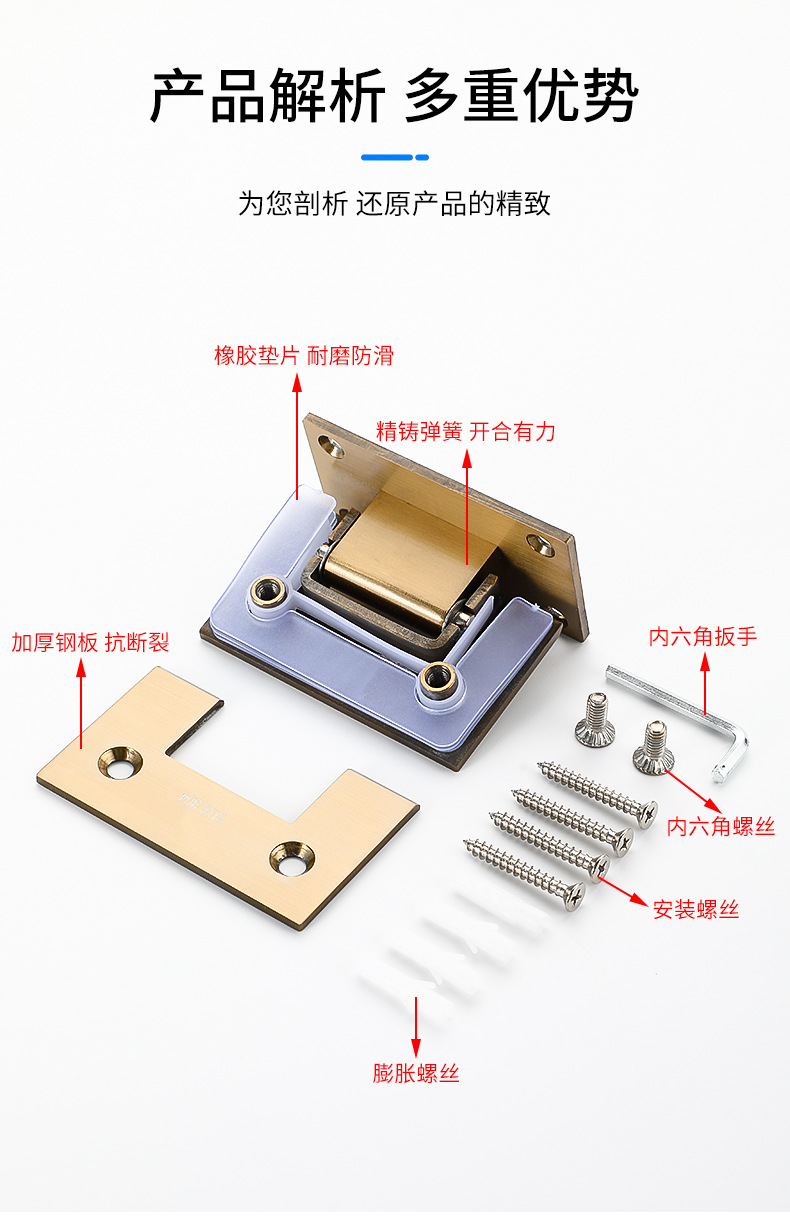 产品解析 多重优势

为您剖析 还原产品的精致

橡胶垫片 耐磨防滑

精铸弹簧 开合有力

加厚钢板 抗断裂

内六角扳手

内六角螺丝

安装螺丝

膨胀螺丝