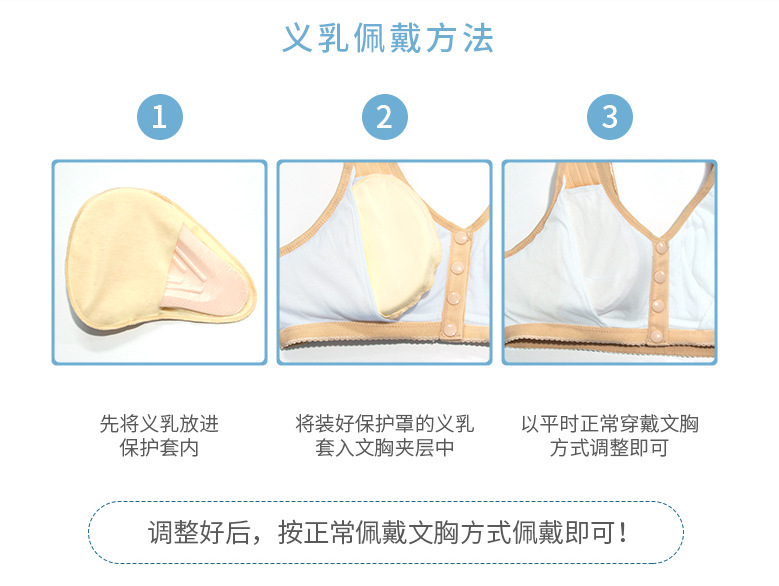 义乳佩戴方法

1

2

3

先将义乳放进保护套内

将装好保护罩的义乳套入文胸夹层中

以平时正常穿戴文胸方式调整即可

调整好后，按正常佩戴文胸方式佩戴即可！