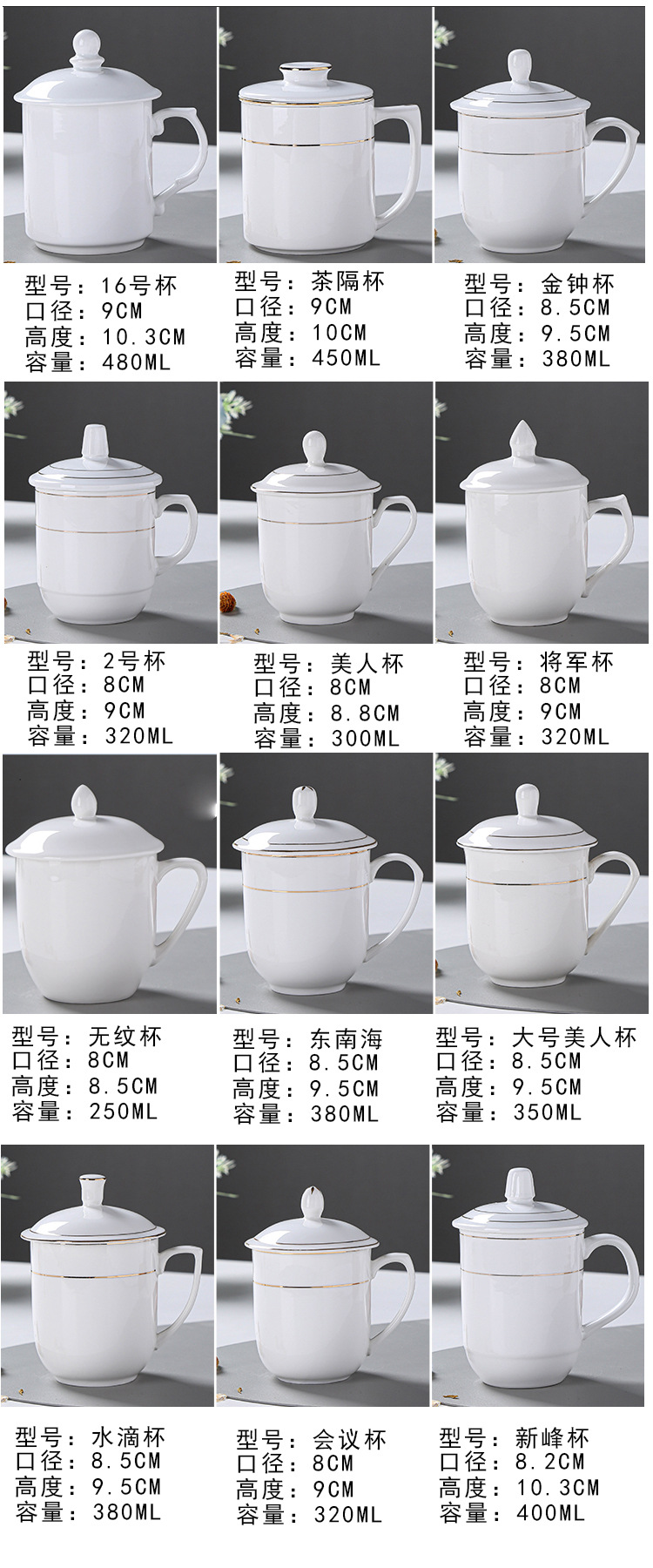 型号：16号杯
口径：9CM
高度：10.3CM
容量：480ML

型号：茶隔杯
口径：9CM
高度：10CM
容量：450ML

型号：金钟杯
口径：8.5CM
高度：9.5CM
容量：380ML

型号：2号杯
口径：8CM
高度：9CM
容量：320ML

型号：美人杯
口径：8CM
高度：8.8CM
容量：300ML

型号：将军杯
口径：8CM
高度：9CM
容量：320ML

型号：无纹杯
口径：8CM
高度：8.5CM
容量：250ML

型号：东南海
口径：8.5CM
高度：9.5CM
容量：380ML

型号：大号美人杯
口径：8.5CM
高度：9.5CM
容量：350ML

型号：水滴杯
口径：8.5CM
高度：9.5CM
容量：380ML

型号：会议杯
口径：8CM
高度：9CM
容量：320ML

型号：新峰杯
口径：8.2CM
高度：10.3CM
容量：400ML