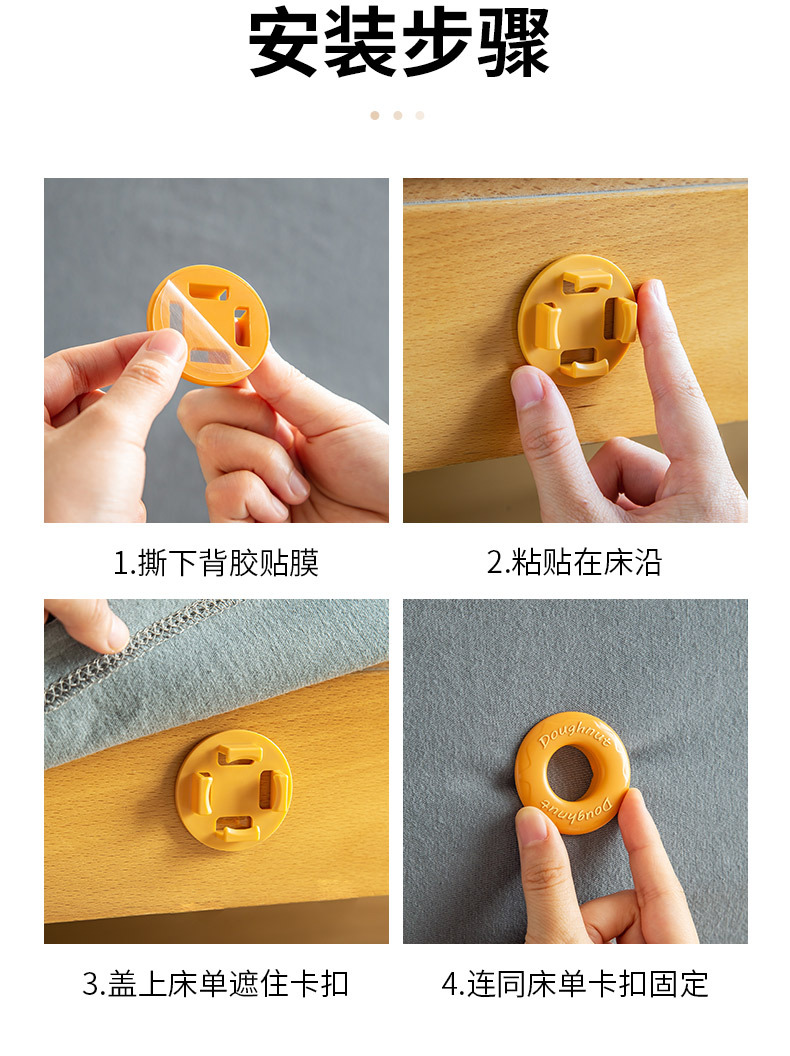 安装步骤

1.撕下背胶贴膜

2.粘贴在床沿

3.盖上床单遮住卡扣

Doughnut
Doughnut

4.连同床单卡扣固定