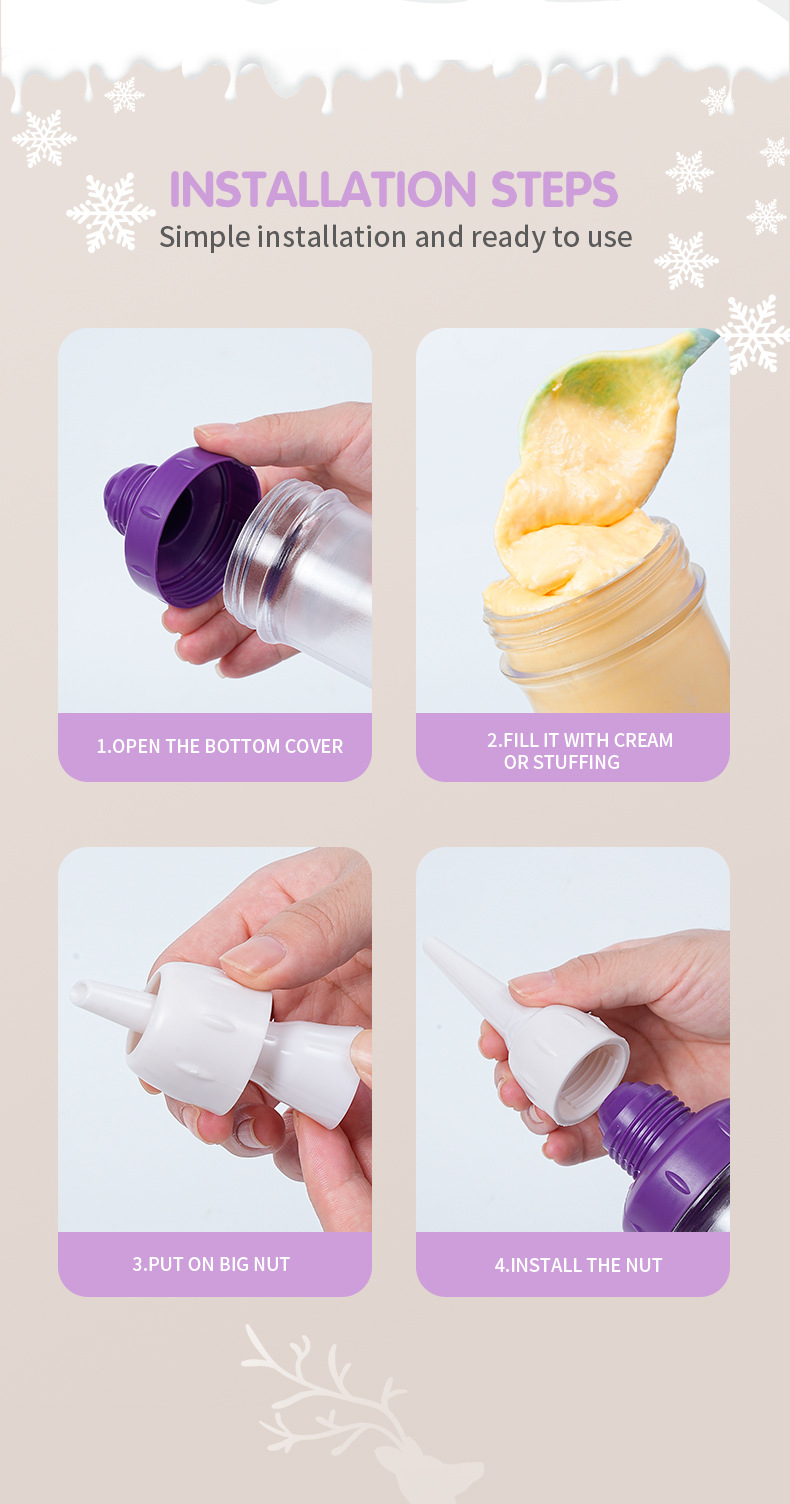 INSTALLATION STEPS
Simple installation and ready to use

1.OPEN THE BOTTOM COVER

2.FILL IT WITH CREAM OR STUFFING

3.PUT ON BIG NUT

4.INSTALL THE NUT