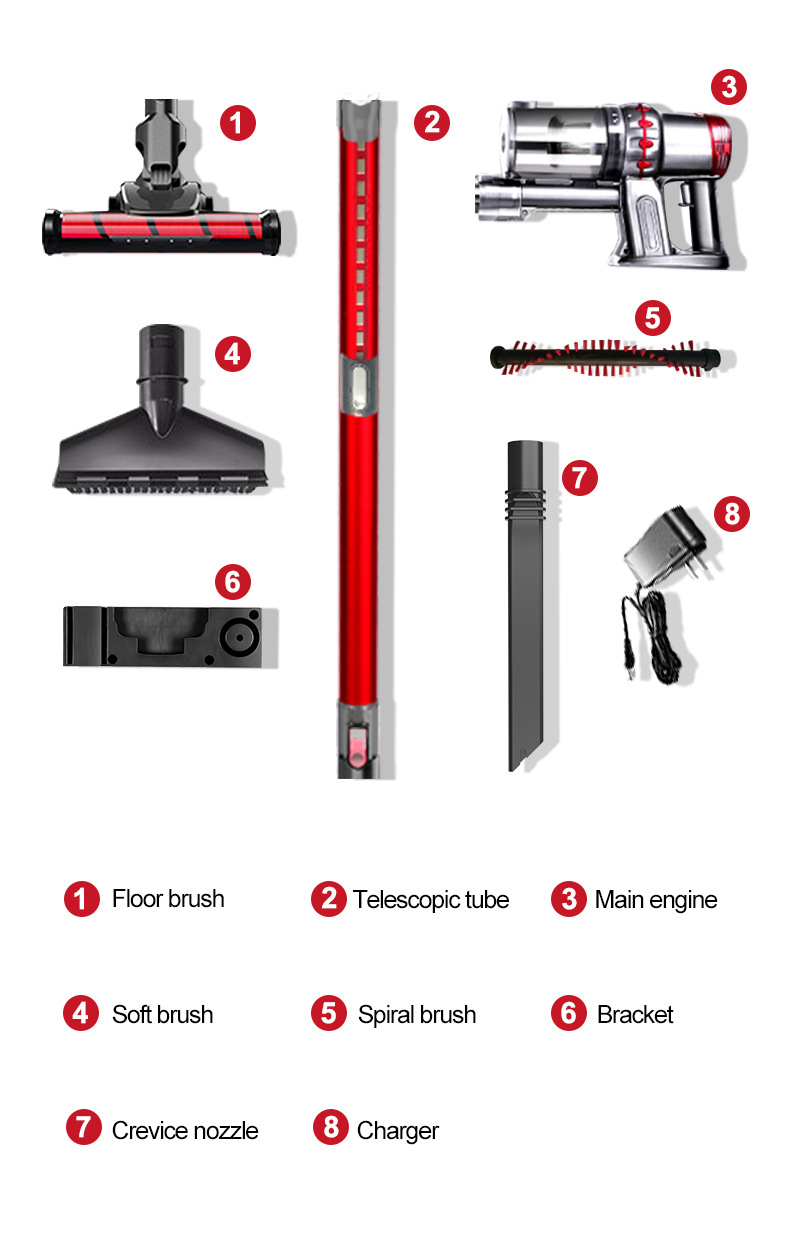 1
2
3
4
5
6
7
8

1 Floor brush
2 Telescopic tube
3 Main engine

4 Soft brush
5 Spiral brush
6 Bracket

7 Crevice nozzle
8 Charger