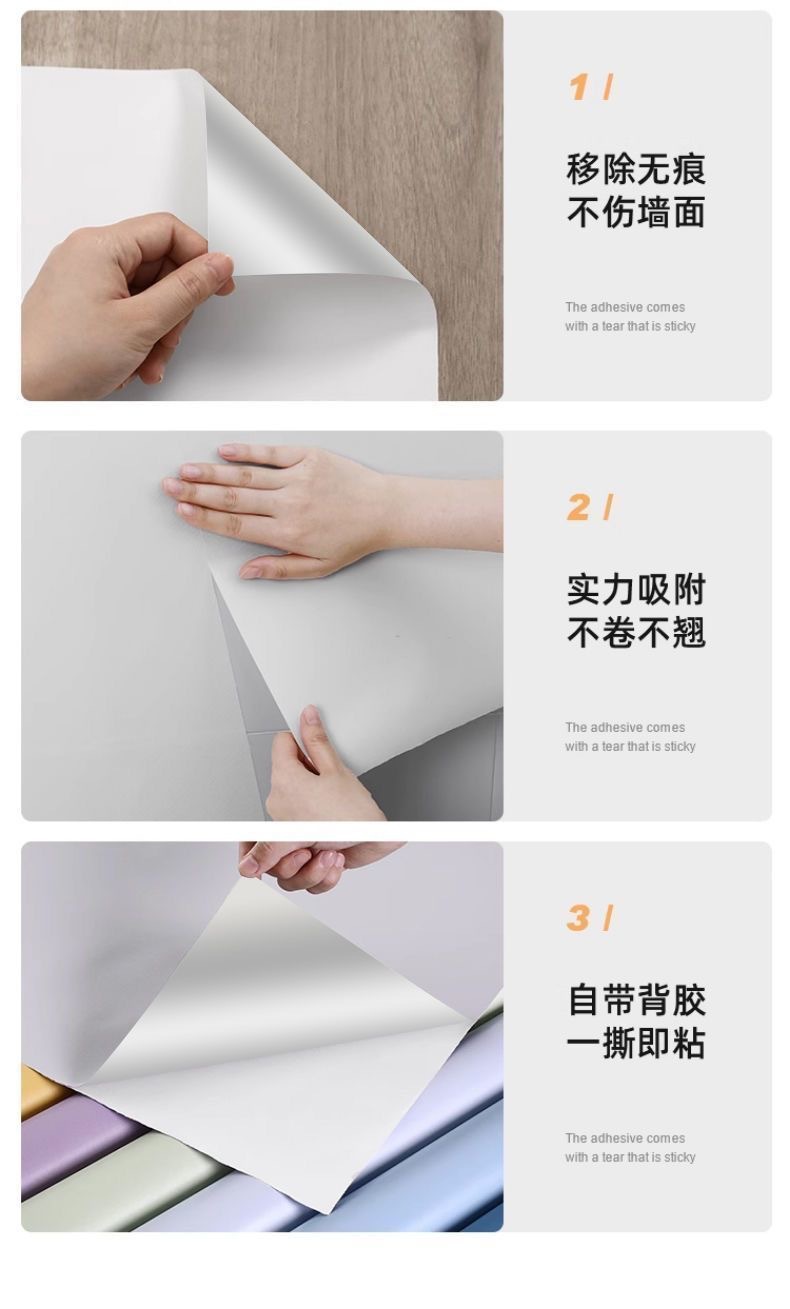 1 /

移除无痕
不伤墙面

The adhesive comes with a tear that is sticky

2 /

实力吸附
不卷不翘

The adhesive comes with a tear that is sticky

3 /

自带背胶
一撕即粘

The adhesive comes with a tear that is sticky