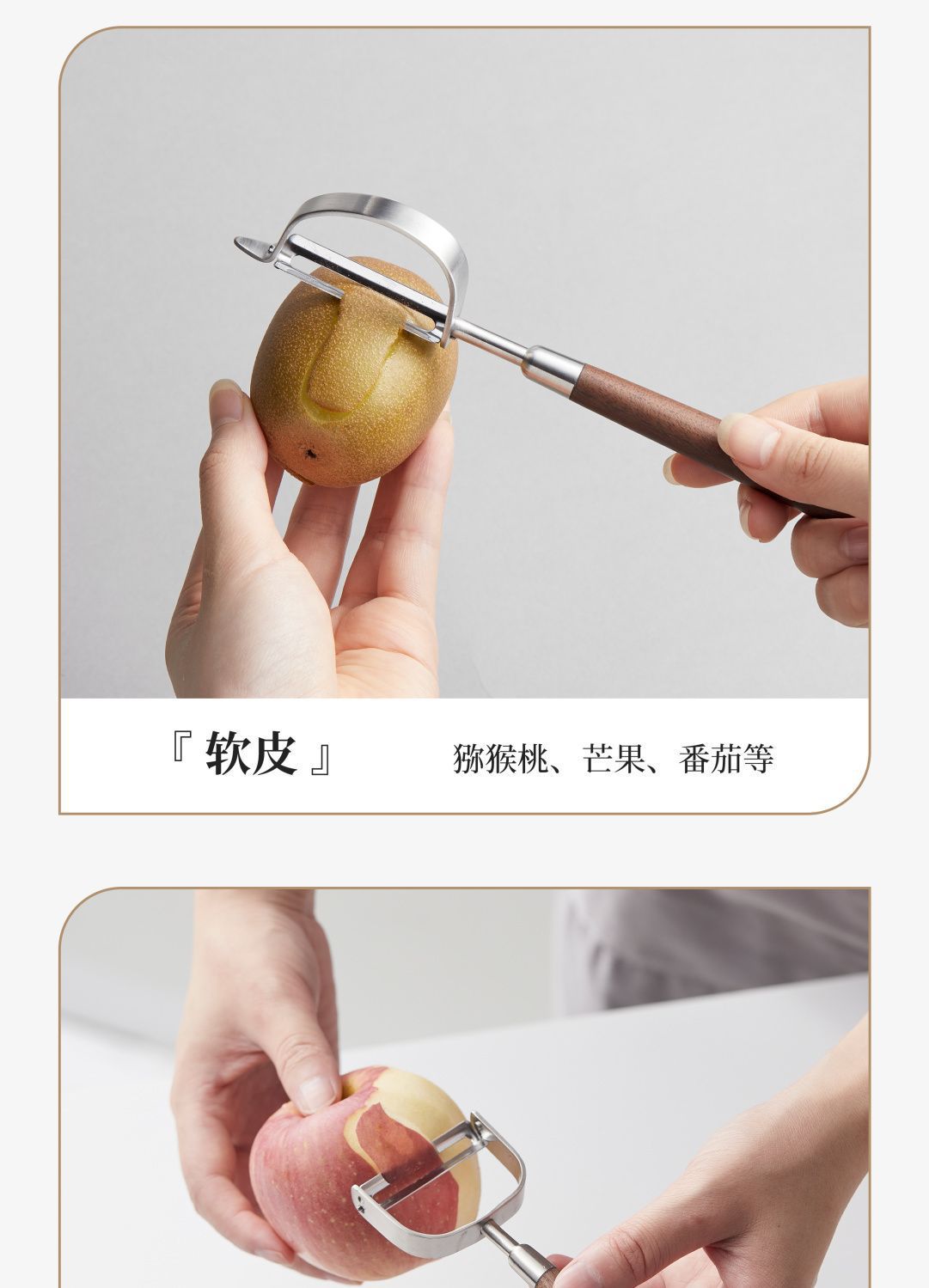 『 软皮 』 猕猴桃、芒果、番茄等