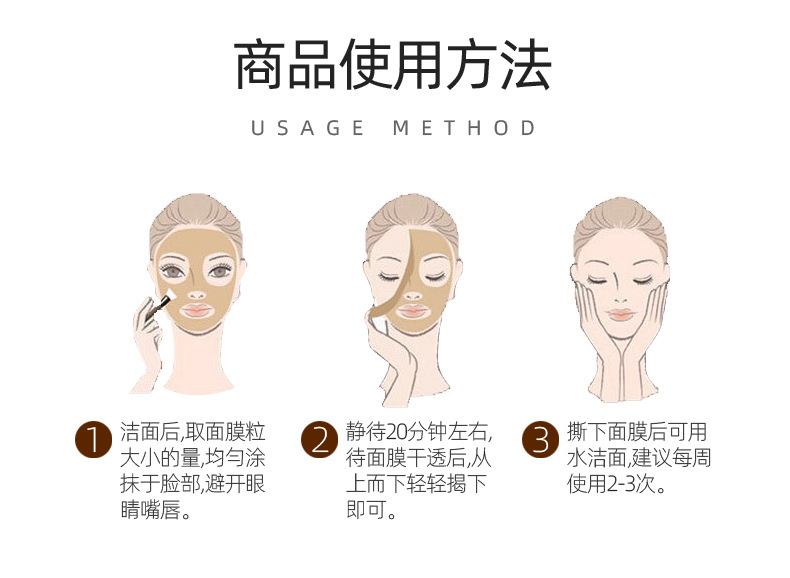 商品使用方法

USAGE METHOD

1 洁面后,取面膜粒大小的量,均匀涂抹于脸部,避开眼睛嘴唇。

2 静待20分钟左右,待面膜干透后,从上而下轻轻揭下即可。

3 撕下面膜后可用水洁面,建议每周使用2-3次。