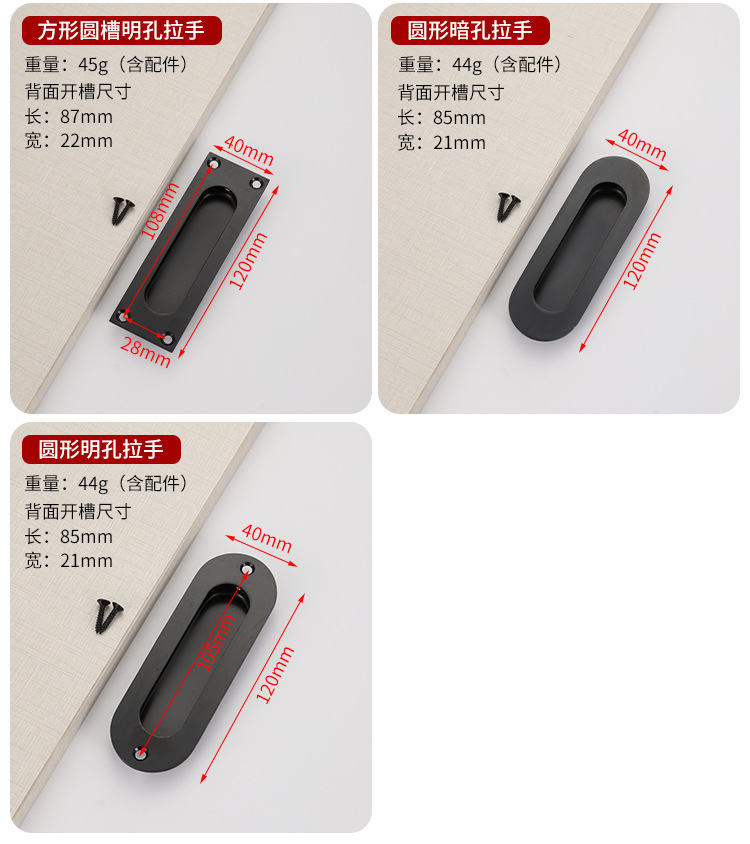 方形圆槽明孔拉手

重量：45g（含配件）
背面开槽尺寸
长：87mm
宽：22mm

40mm
108mm
120mm
28mm

圆形暗孔拉手

重量：44g（含配件）
背面开槽尺寸
长：85mm
宽：21mm

40mm
120mm

圆形明孔拉手

重量：44g（含配件）
背面开槽尺寸
长：85mm
宽：21mm

40mm
105mm
120mm