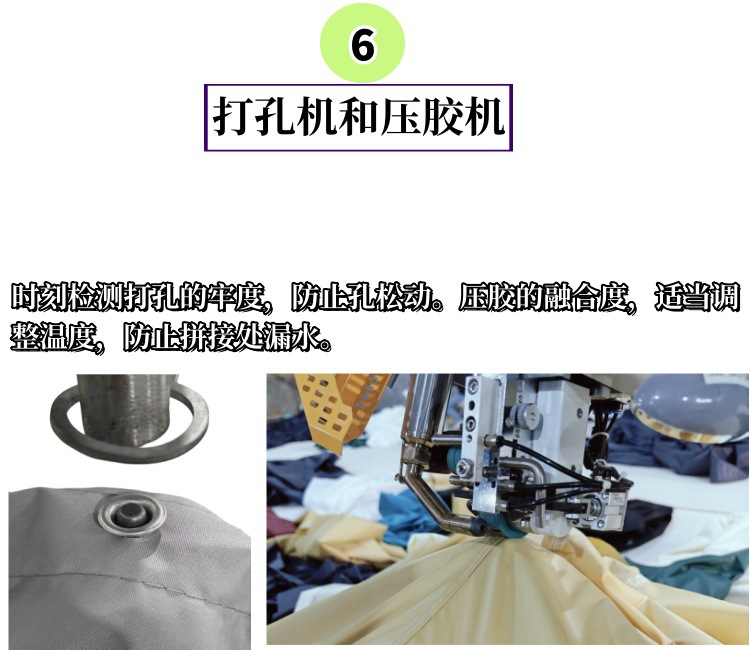 6

打孔机和压胶机

时刻检测打孔的牢度，防止孔松动。压胶的融合度，适当调整温度，防止拼接处漏水。