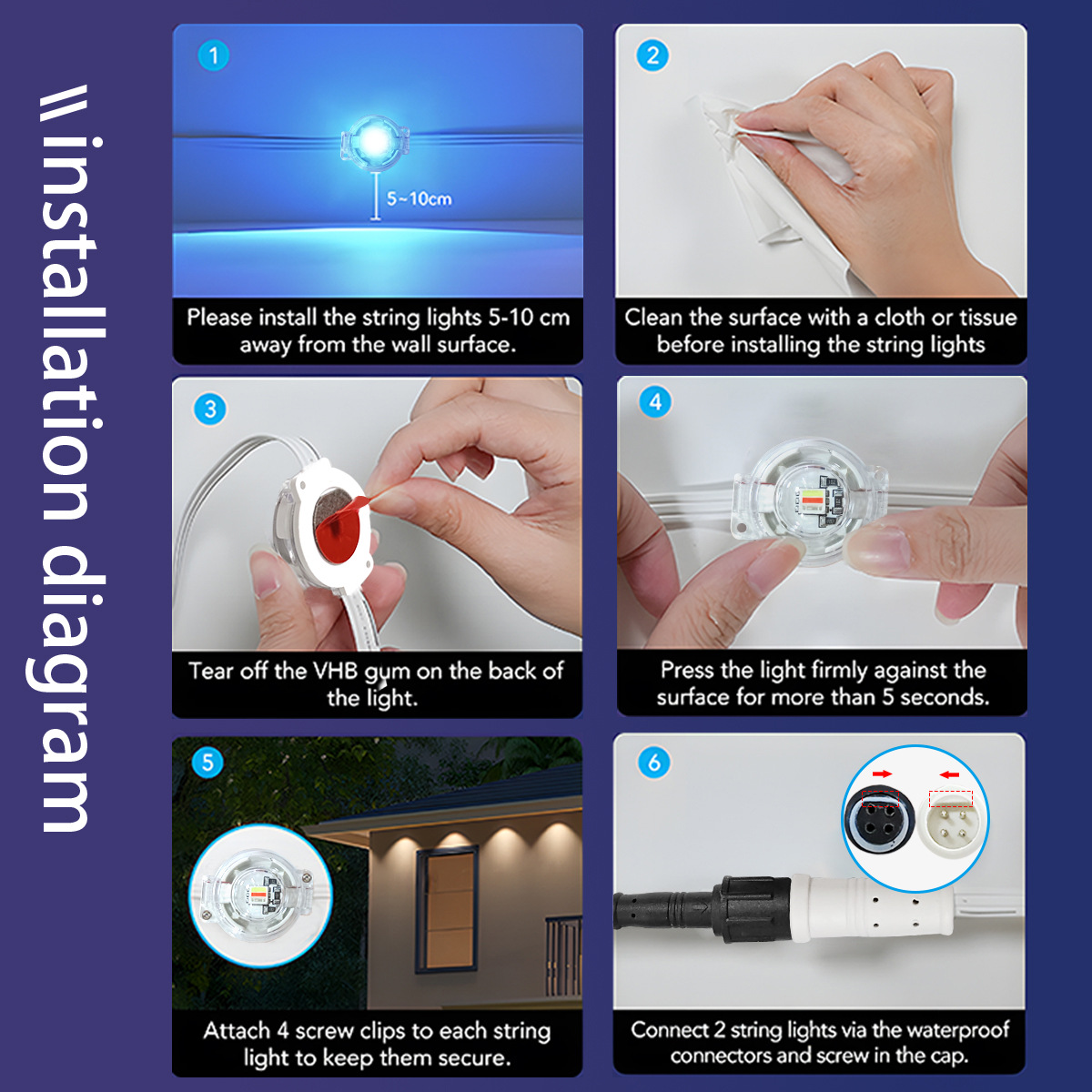 \\ installation diagram

1

5~10cm

Please install the string lights 5-10 cm away from the wall surface.

2

Clean the surface with a cloth or tissue before installing the string lights

3

Tear off the VHB gum on the back of the light.

4

Press the light firmly against the surface for more than 5 seconds.

5

Attach 4 screw clips to each string light to keep them secure.

6

Connect 2 string lights via the waterproof connectors and screw in the cap.