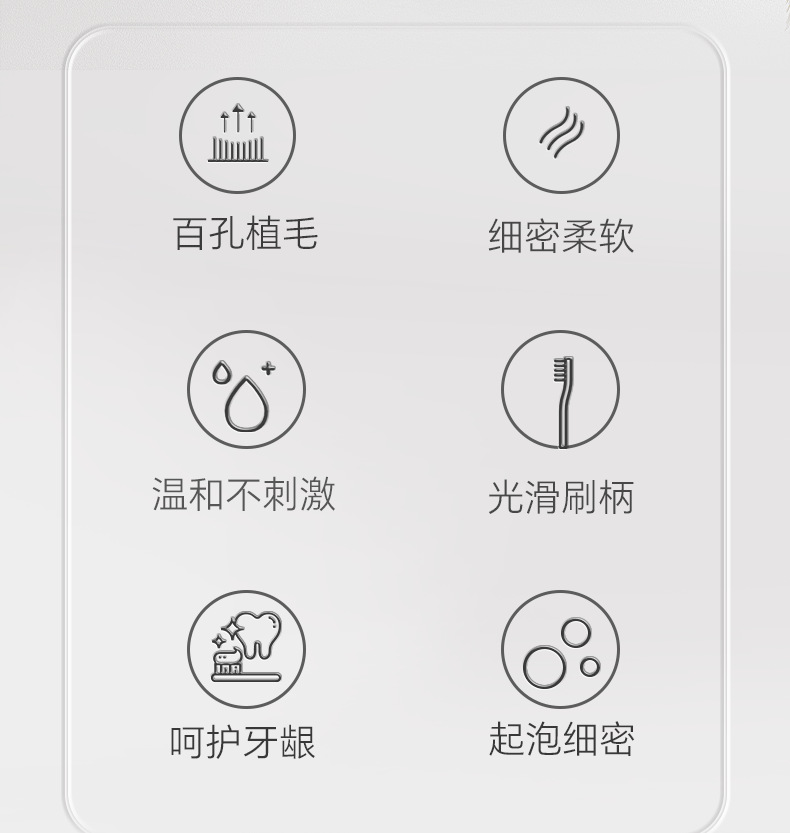 百孔植毛

细密柔软

温和不刺激

光滑刷柄

呵护牙龈

起泡细密