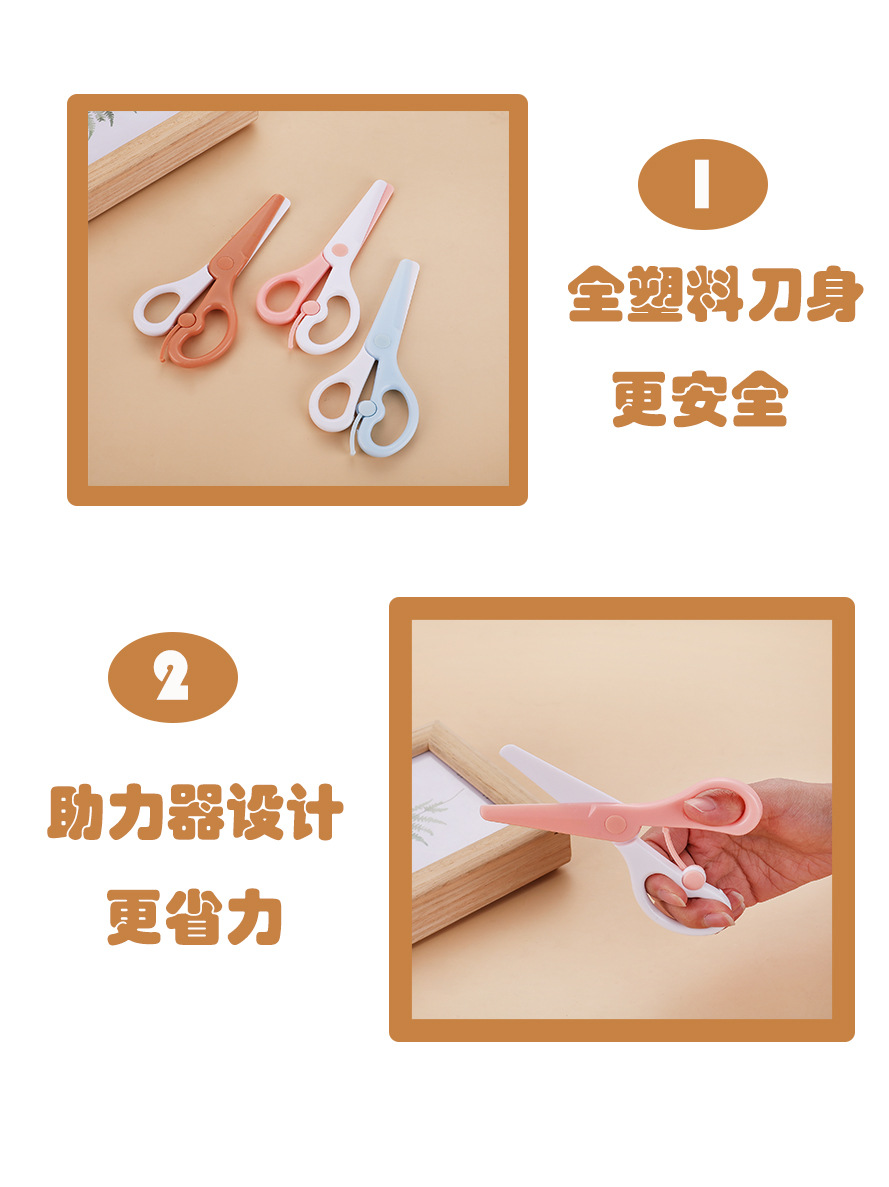 1

全塑料刀身

更安全

2

助力器设计

更省力