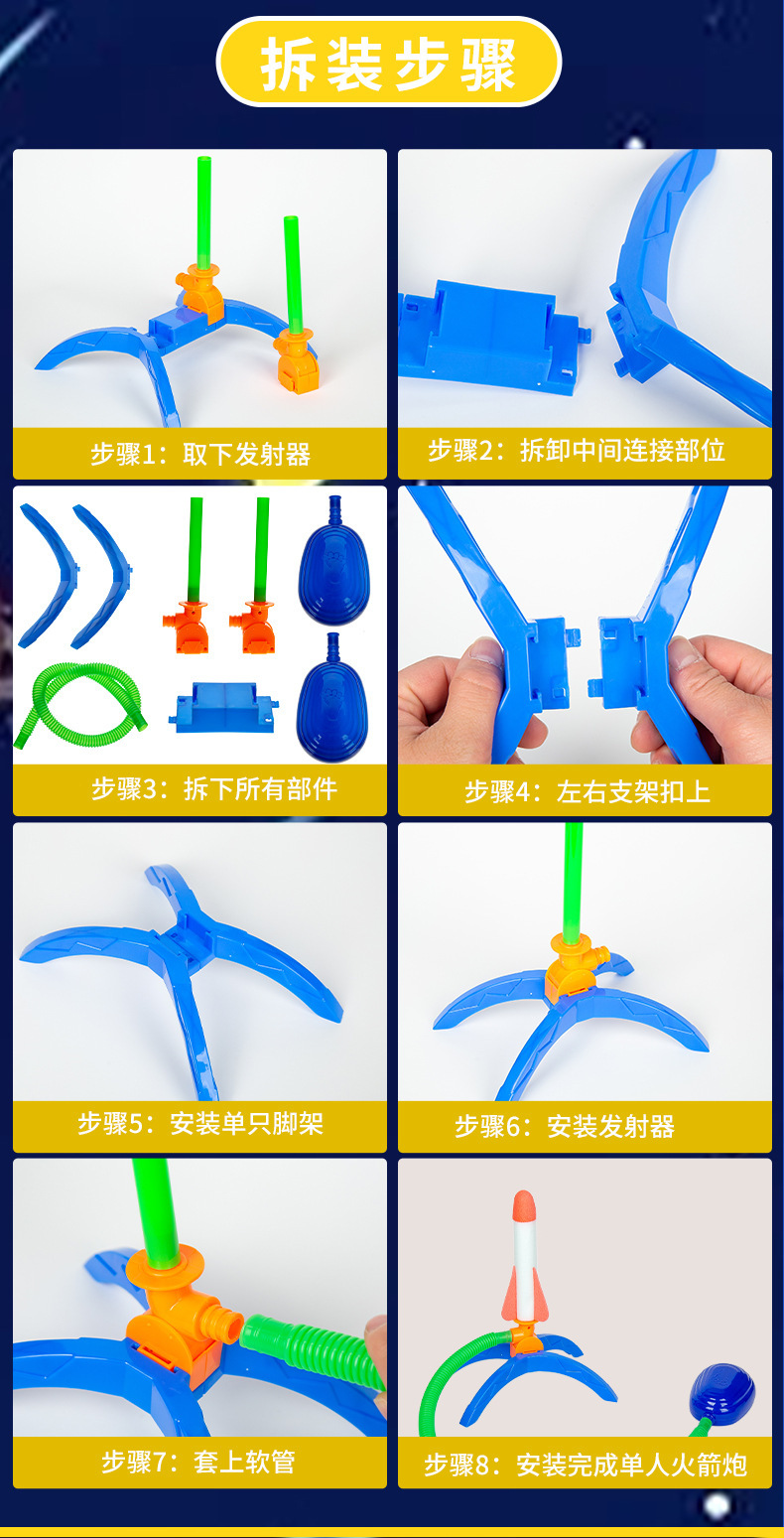 拆装步骤

步骤1：取下发射器

步骤2：拆卸中间连接部位

步骤3：拆下所有部件

步骤4：左右支架扣上

步骤5：安装单只脚架

步骤6：安装发射器

步骤7：套上软管

步骤8：安装完成单人火箭炮