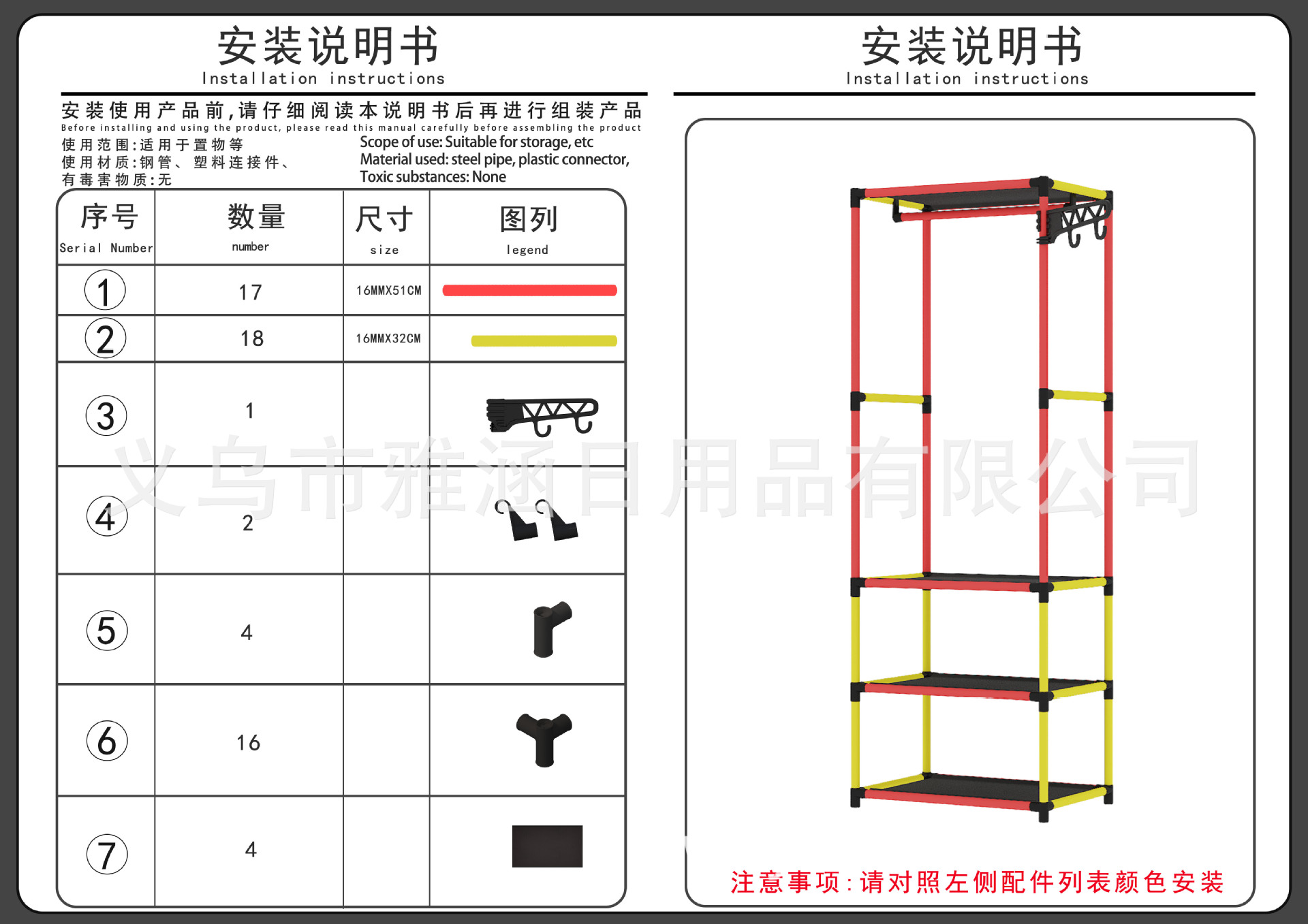 安装说明书
Installation instructions

安装使用产品前,请仔细阅读本说明书后再进行组装产品
Before installing and using the product, please read this manual carefully before assembling the product

使用范围:适用于置物等
使用材质:钢管、塑料连接件、
有毒害物质:无

Scope of use: Suitable for storage, etc
Material used: steel pipe, plastic connector,
Toxic substances: None

| 序号 Serial Number | 数量 number | 尺寸 size | 图列 legend |
|---|---|---|---|
| 1 | 17 | 16MMX51CM | |
| 2 | 18 | 16MMX32CM | |
| 3 | 1 | | |
| 4 | 2 | | |
| 5 | 4 | | |
| 6 | 16 | | |
| 7 | 4 | | |

义乌市雅涵日用品有限公司

安装说明书
Installation instructions

注意事项:请对照左侧配件列表颜色安装