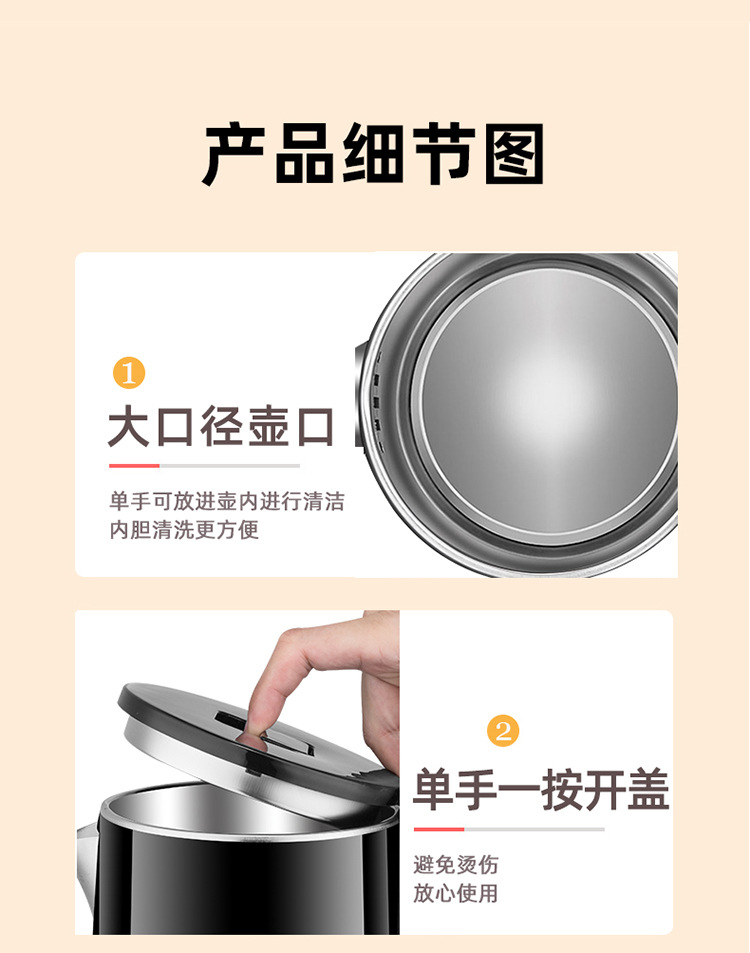 产品细节图

1
大口径壶口

单手可放进壶内进行清洁
内胆清洗更方便

2
单手一按开盖

避免烫伤
放心使用