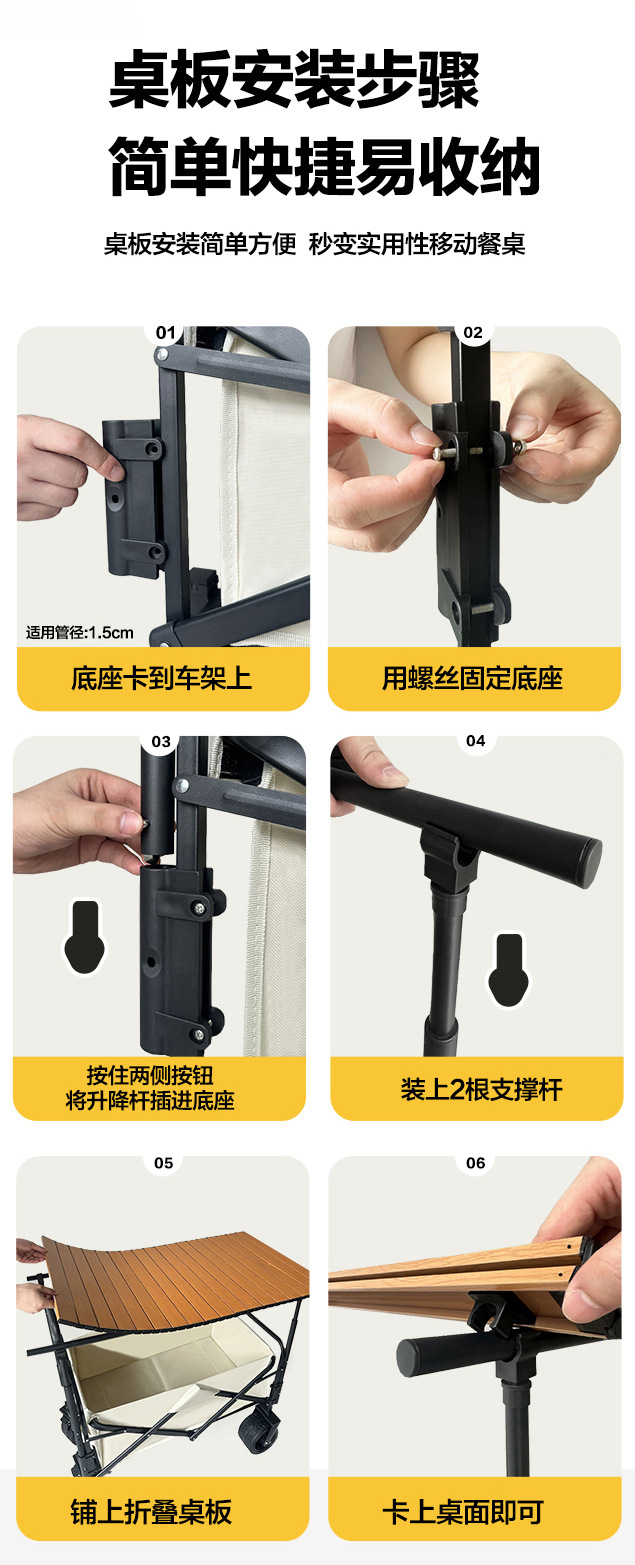 桌板安装步骤
简单快捷易收纳

桌板安装简单方便 秒变实用性移动餐桌

01

适用管径:1.5cm

底座卡到车架上

02

用螺丝固定底座

03

按住两侧按钮
将升降杆插进底座

04

装上2根支撑杆

05

铺上折叠桌板

06

卡上桌面即可