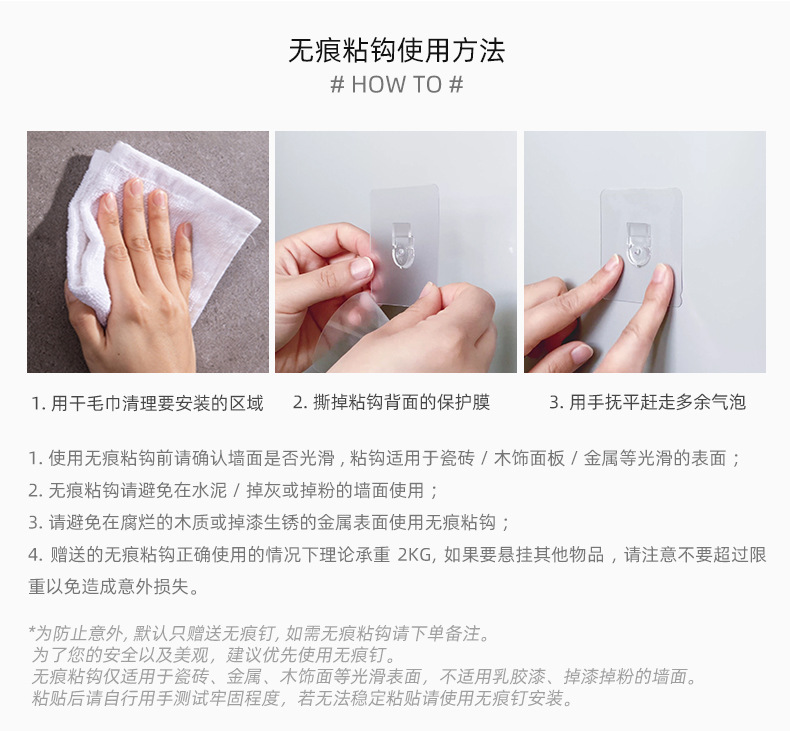 无痕粘钩使用方法
# HOW TO #

1. 用干毛巾清理要安装的区域

2. 撕掉粘钩背面的保护膜

3. 用手抚平赶走多余气泡

1. 使用无痕粘钩前请确认墙面是否光滑，粘钩适用于瓷砖 / 木饰面板 / 金属等光滑的表面；
2. 无痕粘钩请避免在水泥 / 掉灰或掉粉的墙面使用；
3. 请避免在腐烂的木质或掉漆生锈的金属表面使用无痕粘钩；
4. 赠送的无痕粘钩正确使用的情况下理论承重 2KG, 如果要悬挂其他物品，请注意不要超过限重以免造成意外损失。

*为防止意外, 默认只赠送无痕钉, 如需无痕粘钩请下单备注。
为了您的安全以及美观，建议优先使用无痕钉。
无痕粘钩仅适用于瓷砖、金属、木饰面等光滑表面，不适用乳胶漆、掉漆掉粉的墙面。
粘贴后请自行用手测试牢固程度，若无法稳定粘贴请使用无痕钉安装。