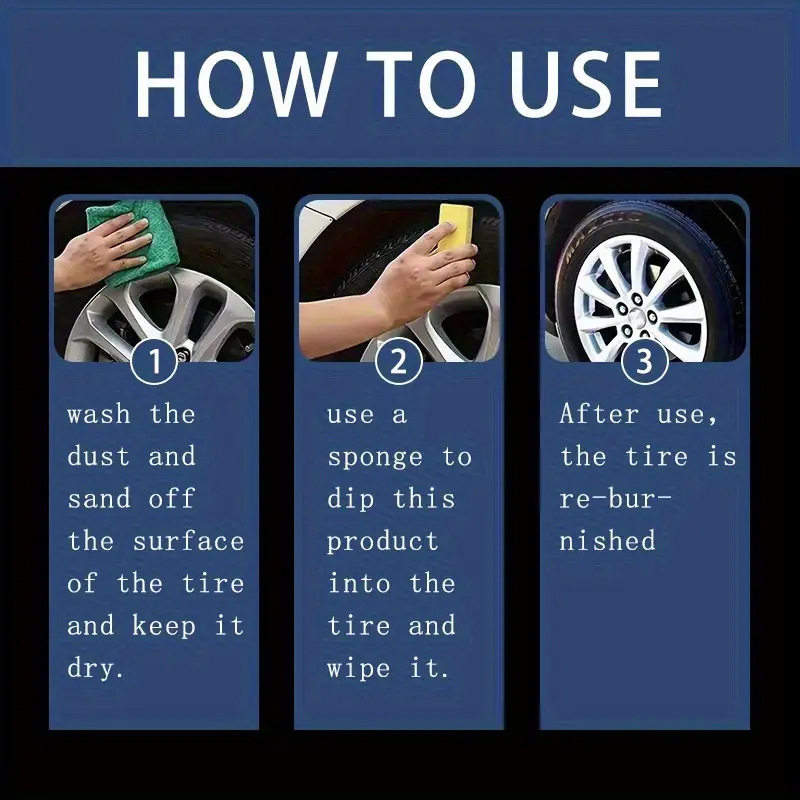 HOW TO USE

1
wash the dust and sand off the surface of the tire and keep it dry.

2
use a sponge to dip this product into the tire and wipe it.

3
After use, the tire is re-burnished