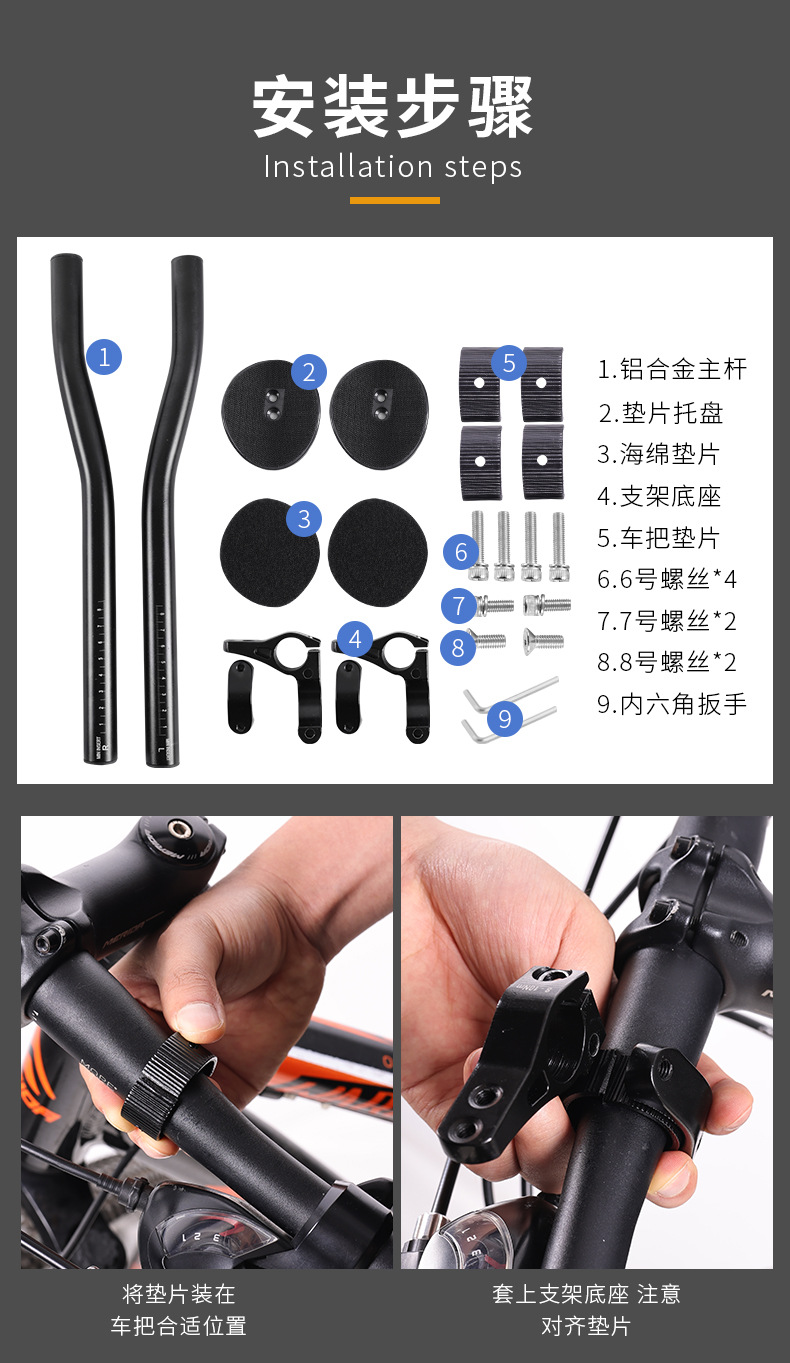 安装步骤
Installation steps

1
2
3
4
5
6
7
8
9

1.铝合金主杆
2.垫片托盘
3.海绵垫片
4.支架底座
5.车把垫片
6.6号螺丝*4
7.7号螺丝*2
8.8号螺丝*2
9.内六角扳手

将垫片装在
车把合适位置

套上支架底座 注意
对齐垫片