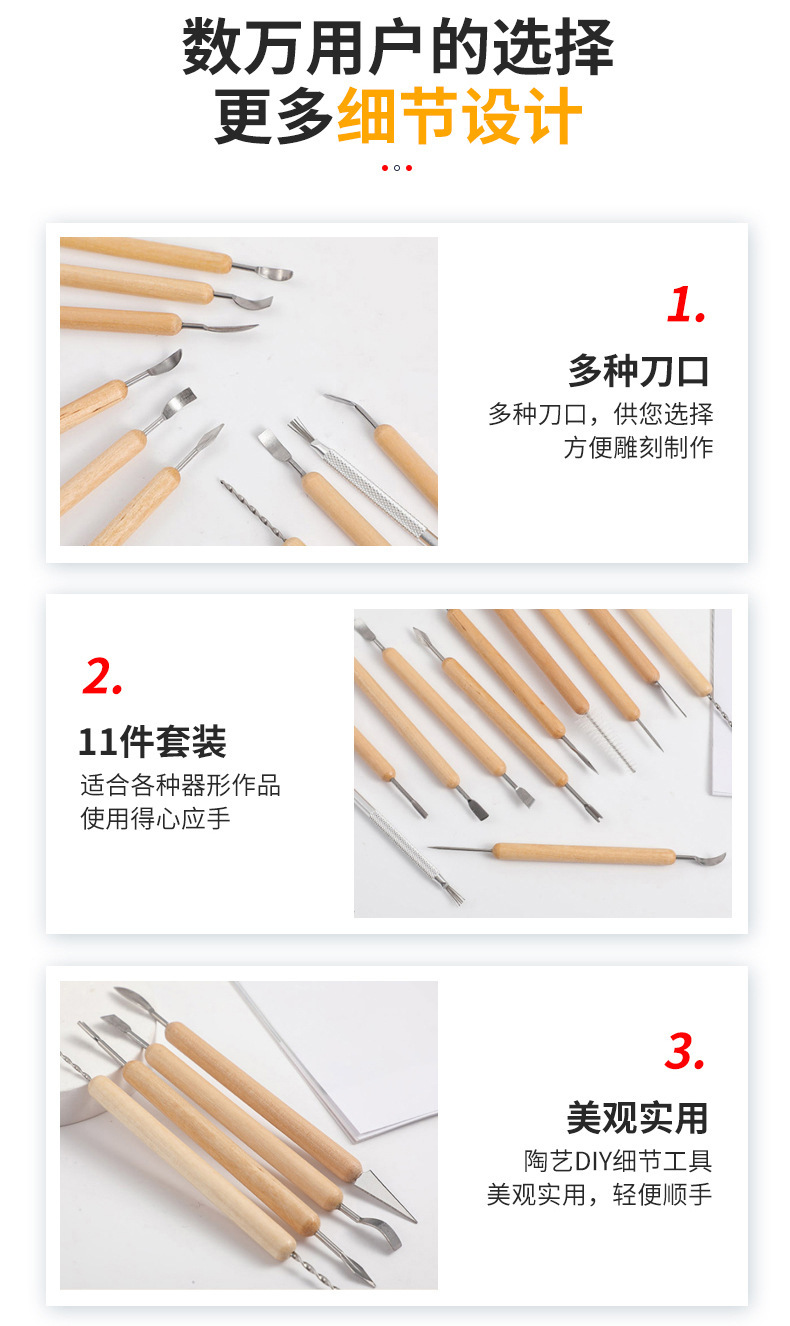 数万用户的选择
更多细节设计

1.
多种刀口
多种刀口，供您选择
方便雕刻制作

2.
11件套装
适合各种器形作品
使用得心应手

3.
美观实用
陶艺DIY细节工具
美观实用，轻便顺手