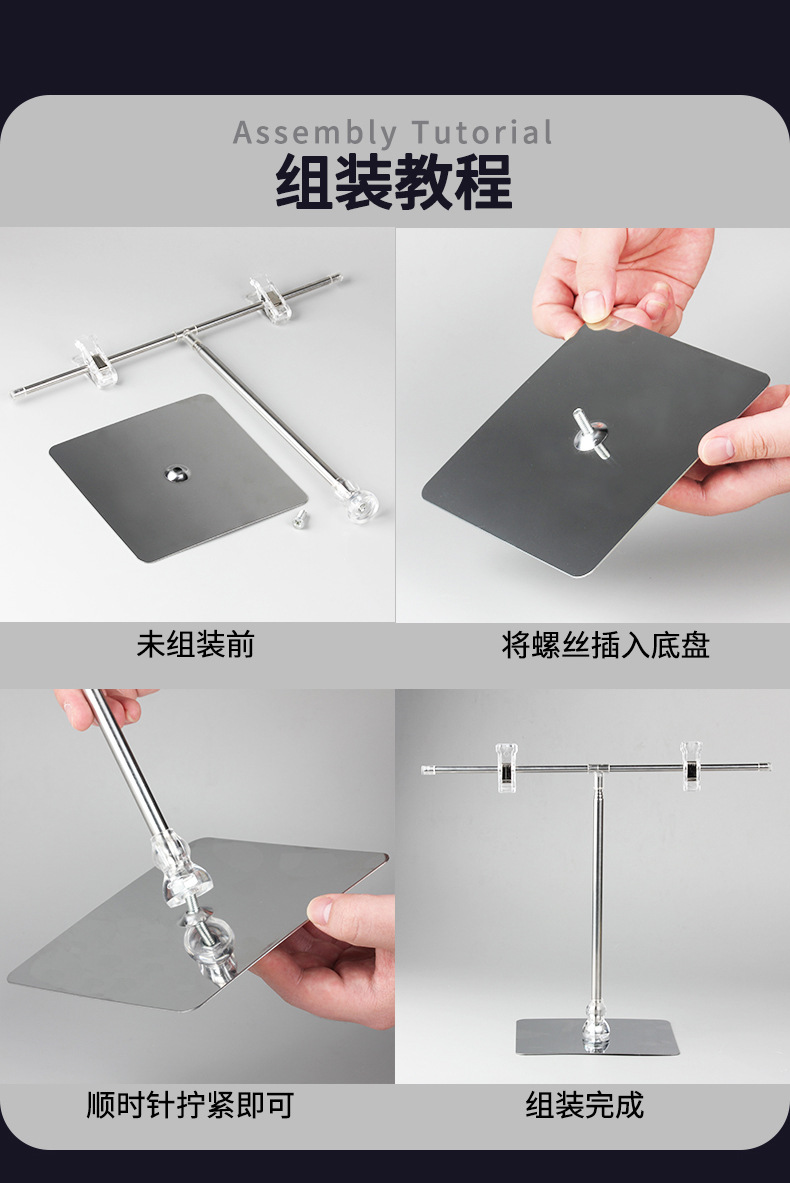 Assembly Tutorial
组装教程

未组装前

将螺丝插入底盘

顺时针拧紧即可

组装完成