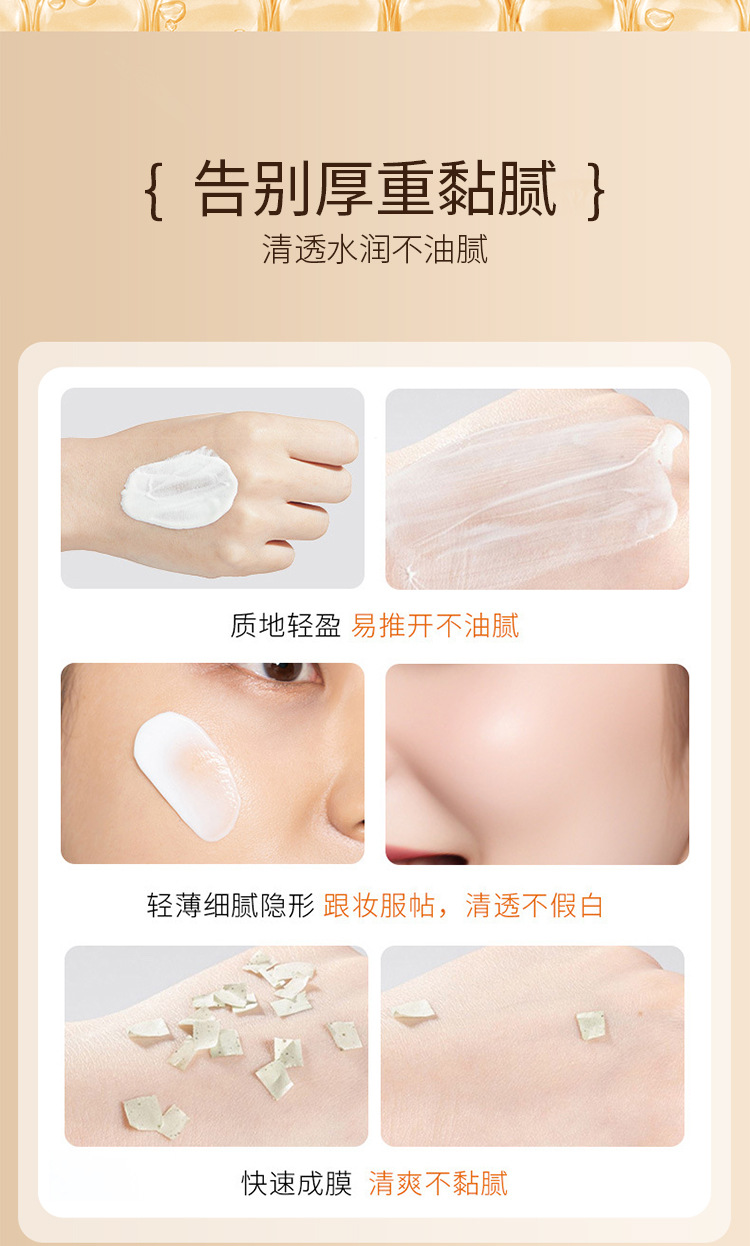 { 告别厚重黏腻 }

清透水润不油腻

质地轻盈 易推开不油腻

轻薄细腻隐形 跟妆服帖，清透不假白

快速成膜 清爽不黏腻