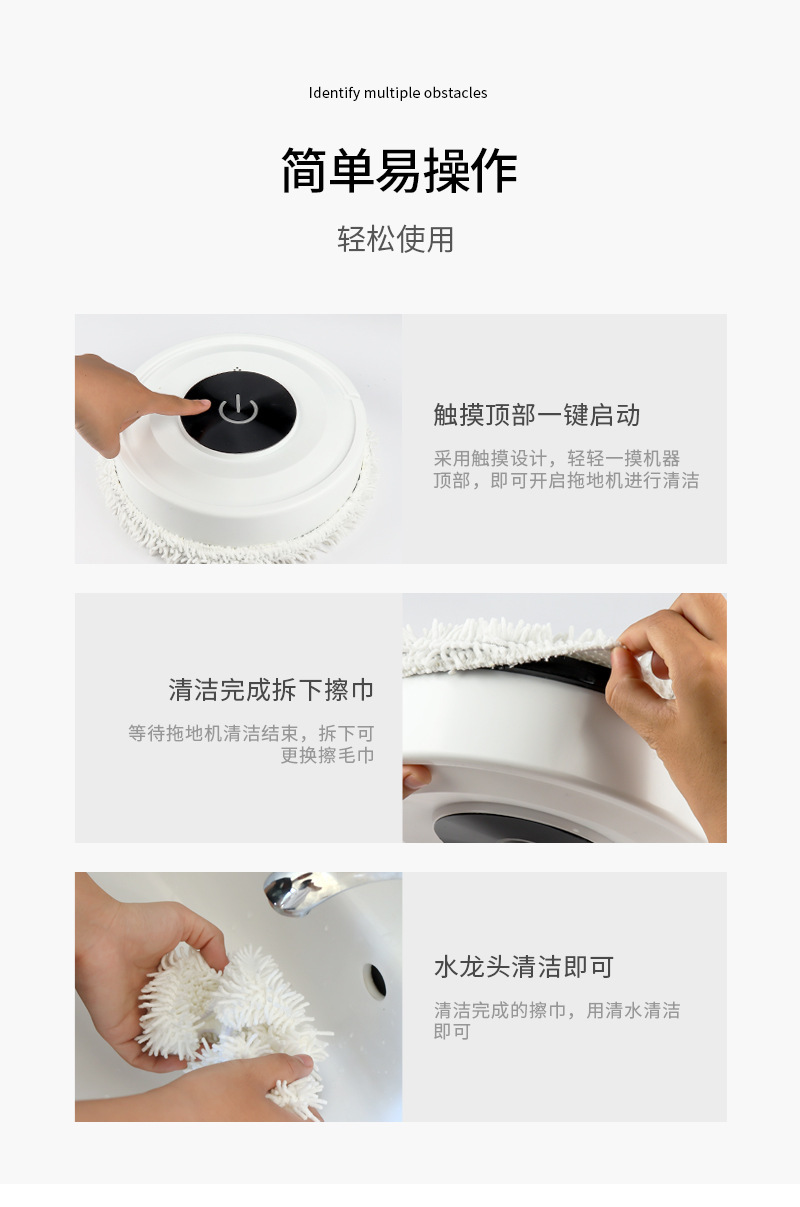 Identify multiple obstacles

简单易操作

轻松使用

触摸顶部一键启动

采用触摸设计，轻轻一摸机器顶部，即可开启拖地机进行清洁

清洁完成拆下擦巾

等待拖地机清洁结束，拆下可更换擦毛巾

水龙头清洁即可

清洁完成的擦巾，用清水清洁即可