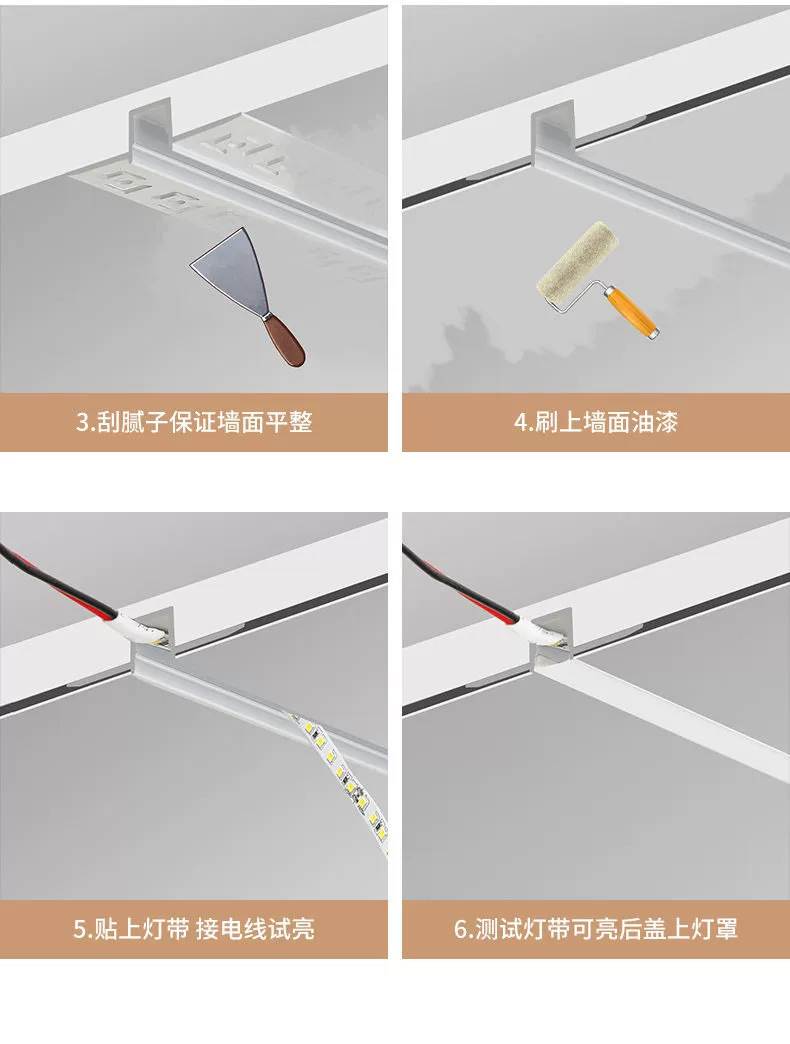 3.刮腻子保证墙面平整

4.刷上墙面油漆

5.贴上灯带 接电线试亮

6.测试灯带可亮后盖上灯罩