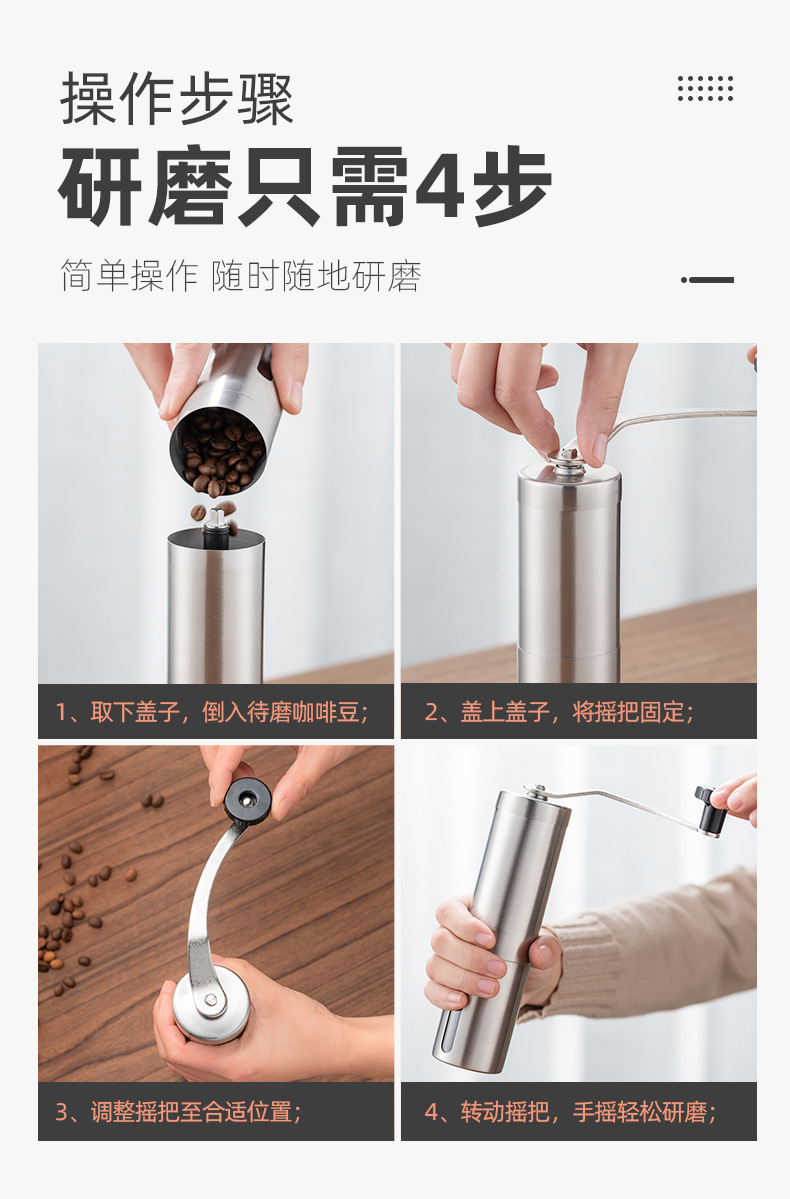 操作步骤
研磨只需4步
简单操作 随时随地研磨

1、取下盖子，倒入待磨咖啡豆；

2、盖上盖子，将摇把固定；

3、调整摇把至合适位置；

4、转动摇把，手摇轻松研磨；