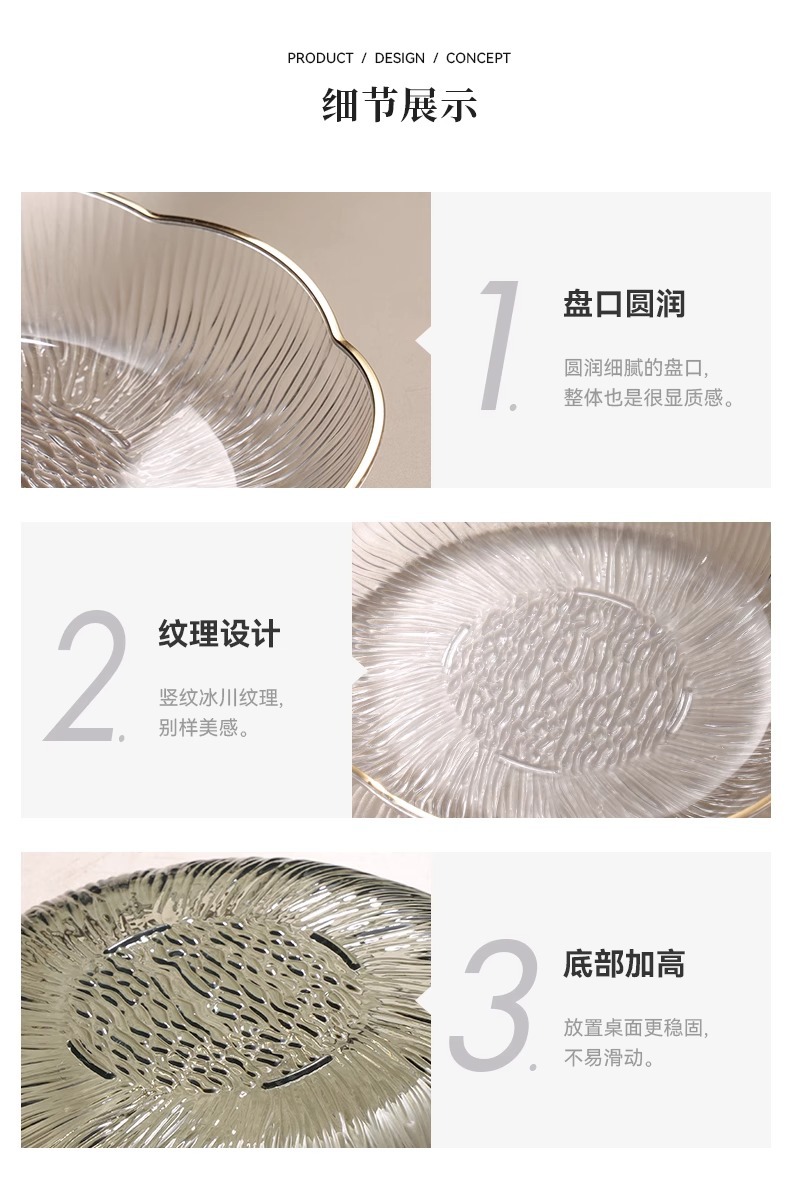 PRODUCT / DESIGN / CONCEPT
细节展示

1.
盘口圆润
圆润细腻的盘口,
整体也是很显质感。

2.
纹理设计
竖纹冰川纹理,
别样美感。

3.
底部加高
放置桌面更稳固,
不易滑动。