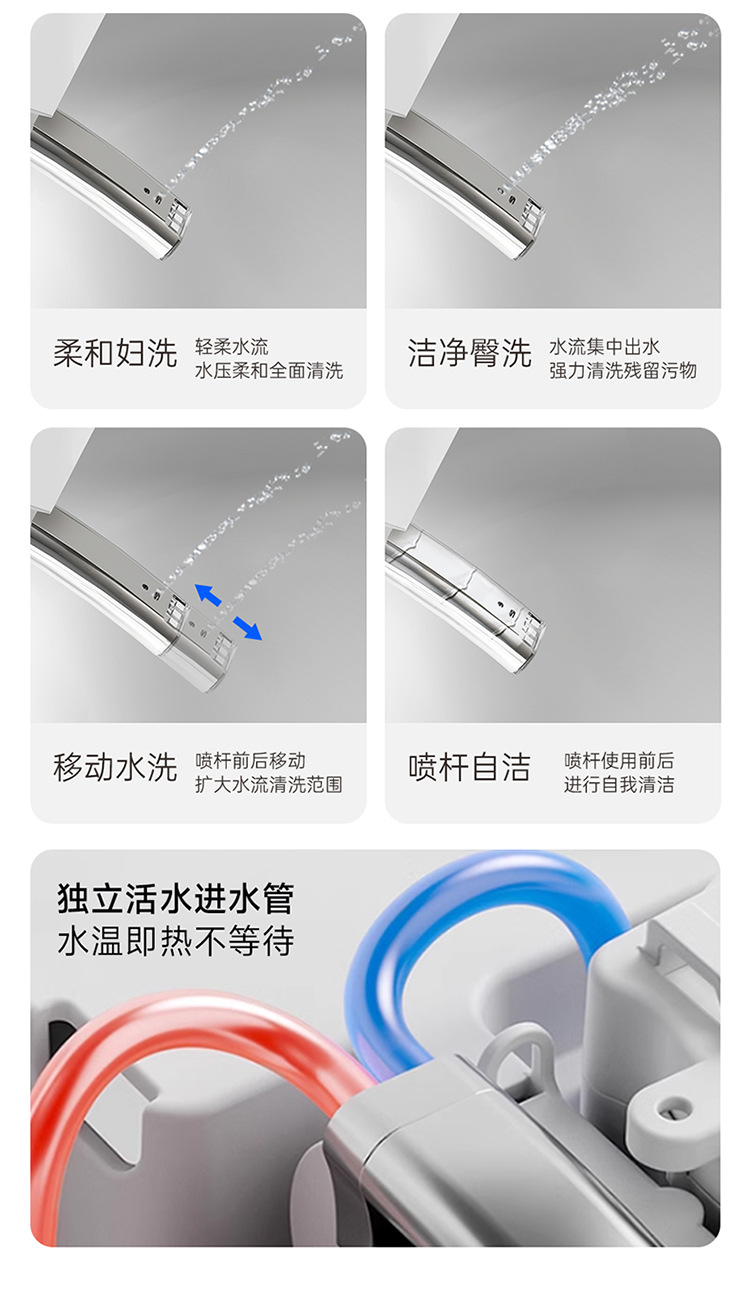 柔和妇洗
轻柔水流
水压柔和全面清洗

洁净臀洗
水流集中出水
强力清洗残留污物

移动水洗
喷杆前后移动
扩大水流清洗范围

喷杆自洁
喷杆使用前后
进行自我清洁

独立活水进水管
水温即热不等待