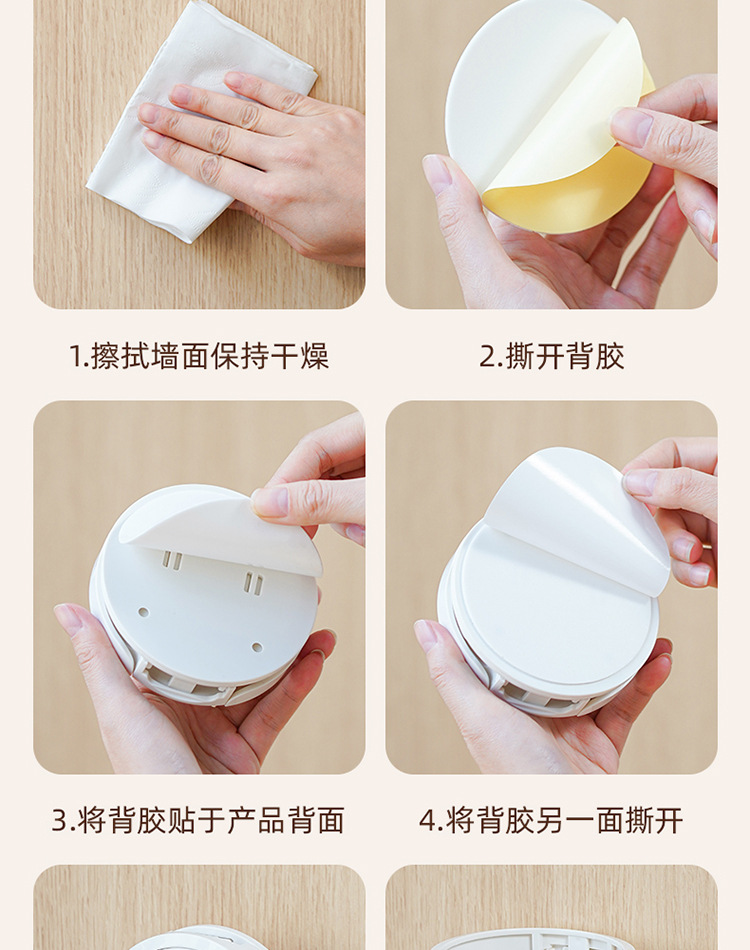 1.擦拭墙面保持干燥

2.撕开背胶

3.将背胶贴于产品背面

4.将背胶另一面撕开