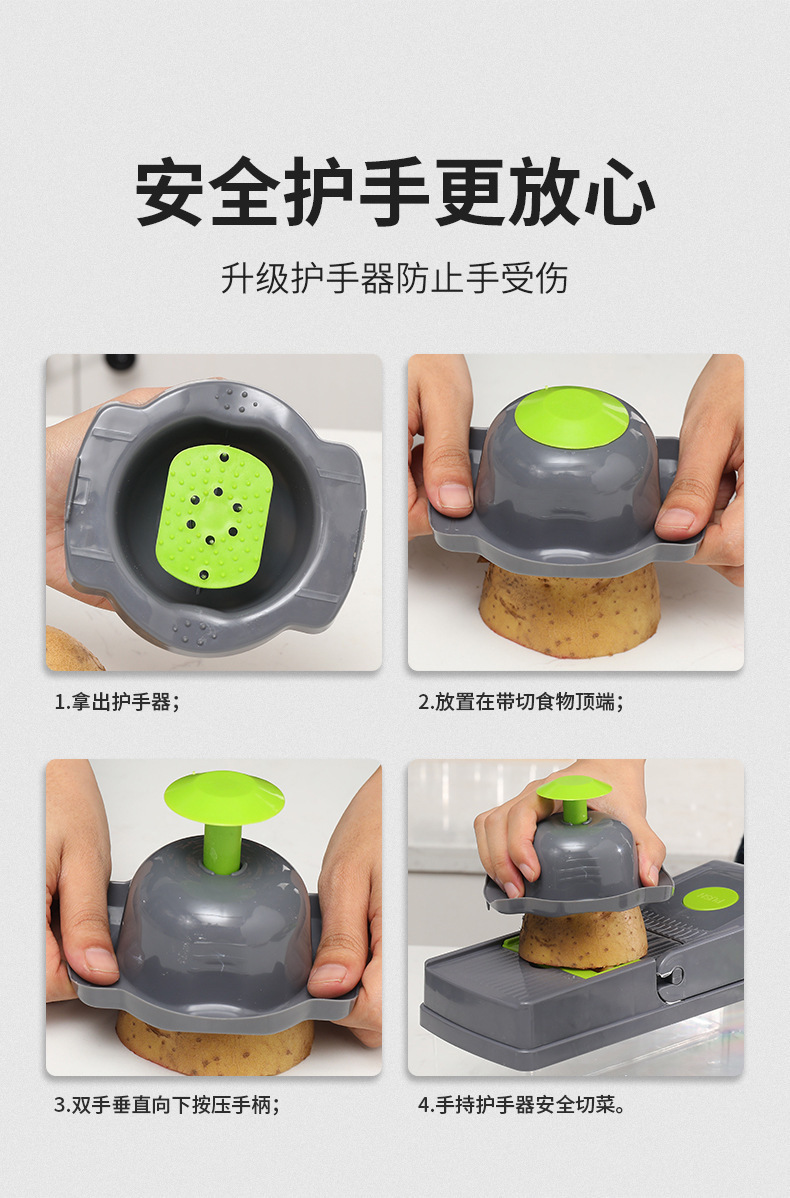 安全护手更放心

升级护手器防止手受伤

1.拿出护手器；

2.放置在带切食物顶端；

3.双手垂直向下按压手柄；

4.手持护手器安全切菜。