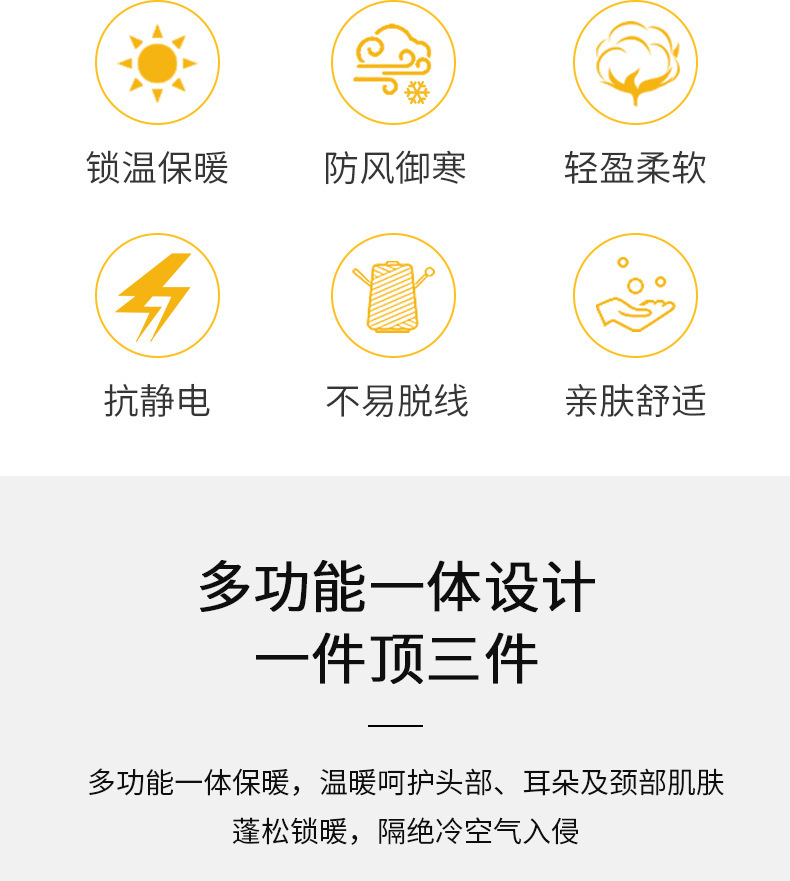 锁温保暖

防风御寒

轻盈柔软

抗静电

不易脱线

亲肤舒适

多功能一体设计
一件顶三件

多功能一体保暖，温暖呵护头部、耳朵及颈部肌肤
蓬松锁暖，隔绝冷空气入侵