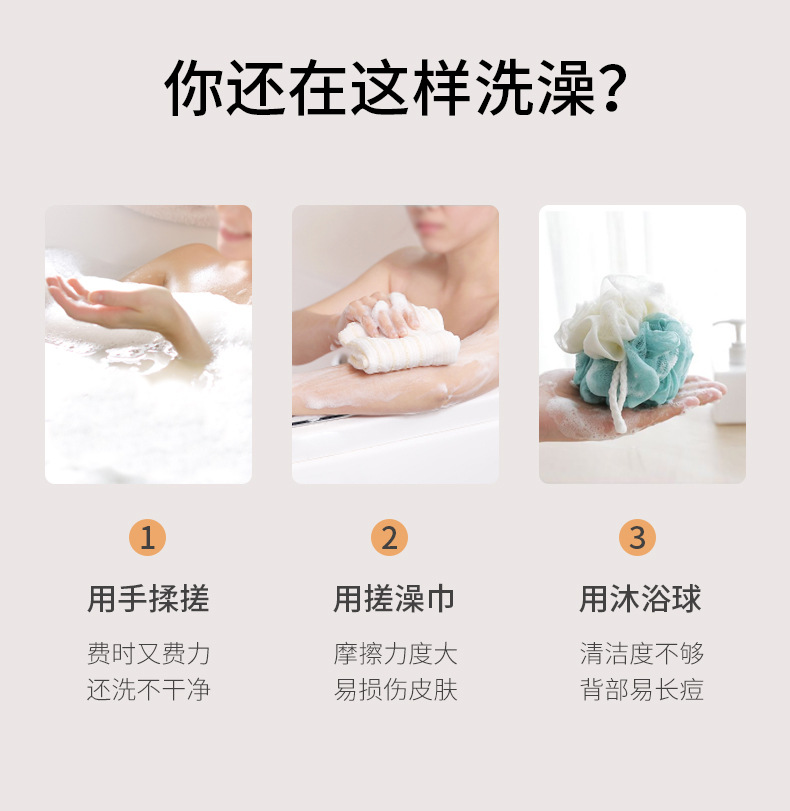 你还在这样洗澡?

1
用手揉搓
费时又费力
还洗不干净

2
用搓澡巾
摩擦力度大
易损伤皮肤

3
用沐浴球
清洁度不够
背部易长痘