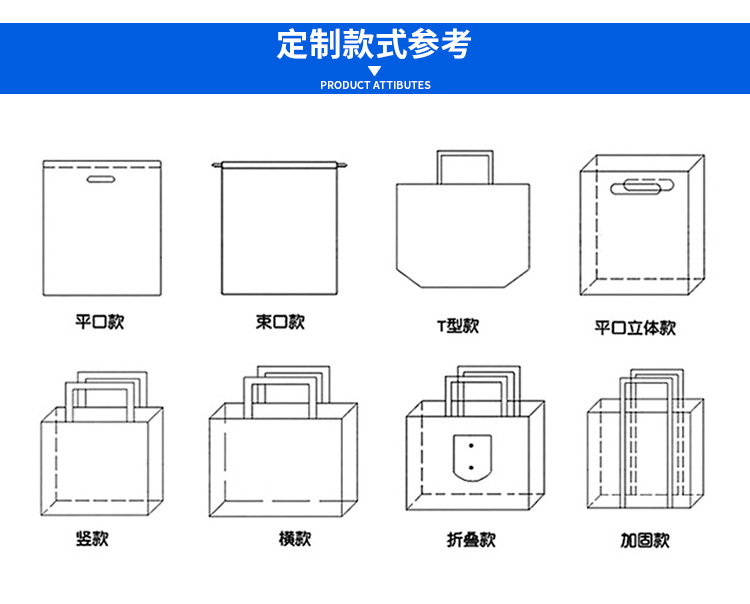 定制款式参考

PRODUCT ATTIBUTES

平口款

束口款

T型款

平口立体款

竖款

横款

折叠款

加固款