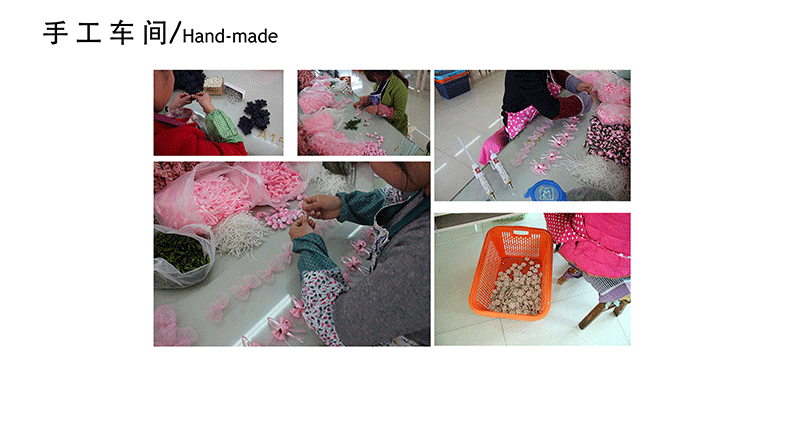 手工车间/Hand-made