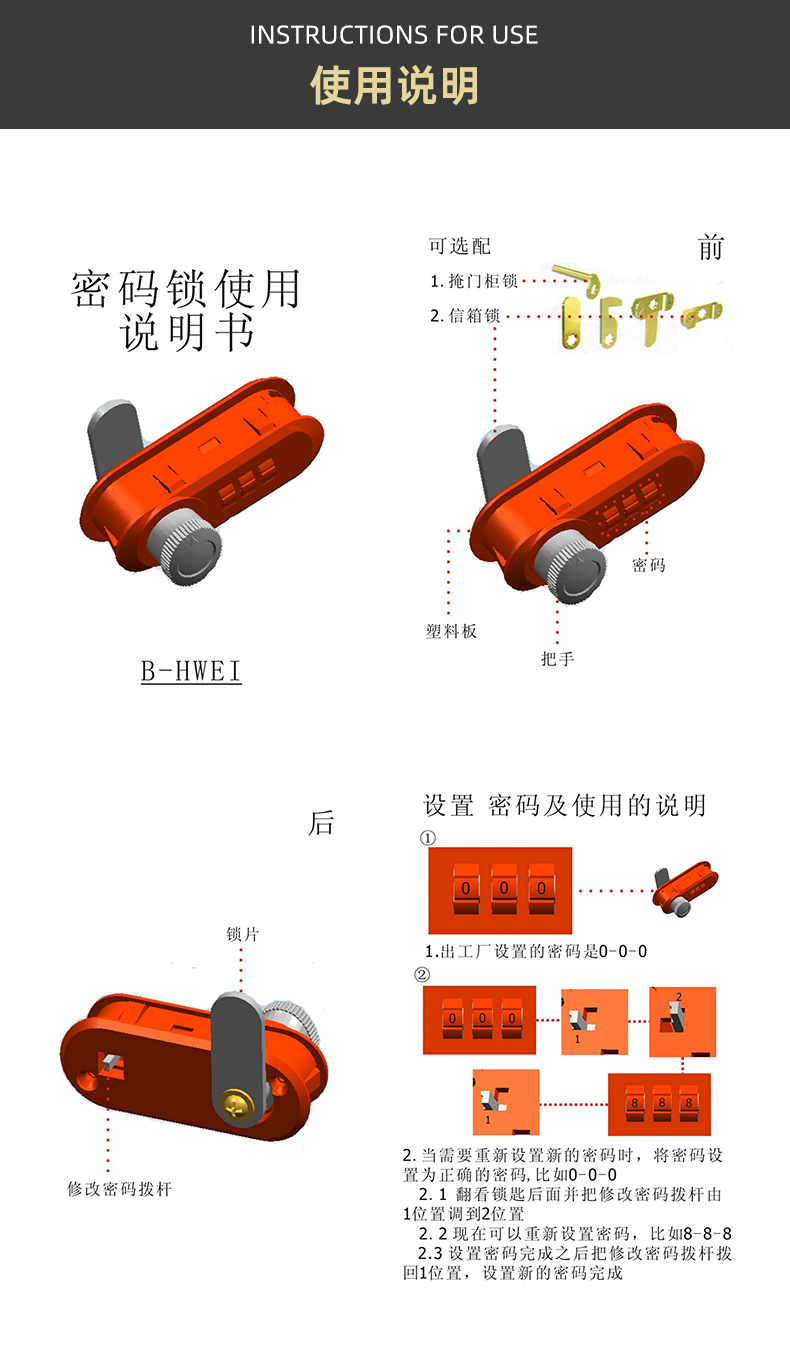 INSTRUCTIONS FOR USE

使用说明

密码锁使用说明书

B-HWEI

可选配

前

1. 掩门柜锁

2. 信箱锁

密码

塑料板

把手

后

锁片

修改密码拨杆

设置 密码及使用的说明

①

0 0 0

1.出工厂设置的密码是0-0-0

②

0 0 0

1

2

1

8 8 8

2. 当需要重新设置新的密码时，将密码设置为正确的密码，比如0-0-0

2. 1 翻看锁匙后面并把修改密码拨杆由1位置调到2位置

2. 2 现在可以重新设置密码，比如8-8-8

2.3 设置密码完成之后把修改密码拨杆拨回1位置，设置新的密码完成