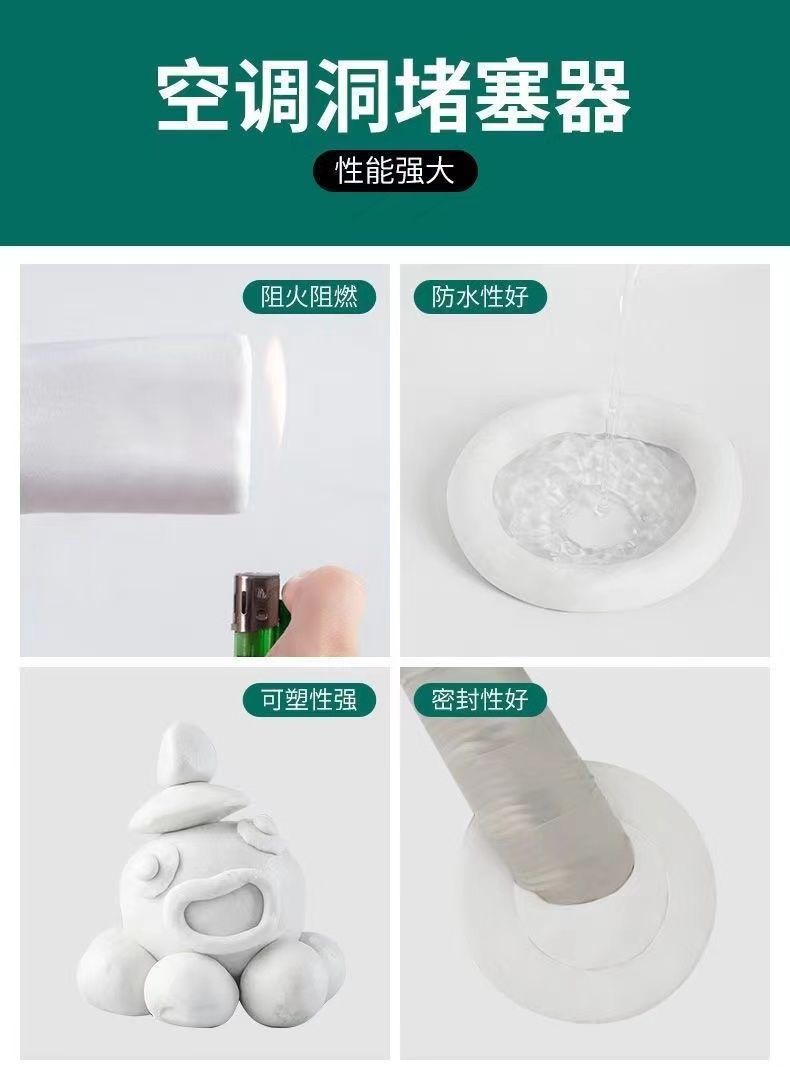 空调洞堵塞器

性能强大

阻火阻燃

防水性好

可塑性强

密封性好