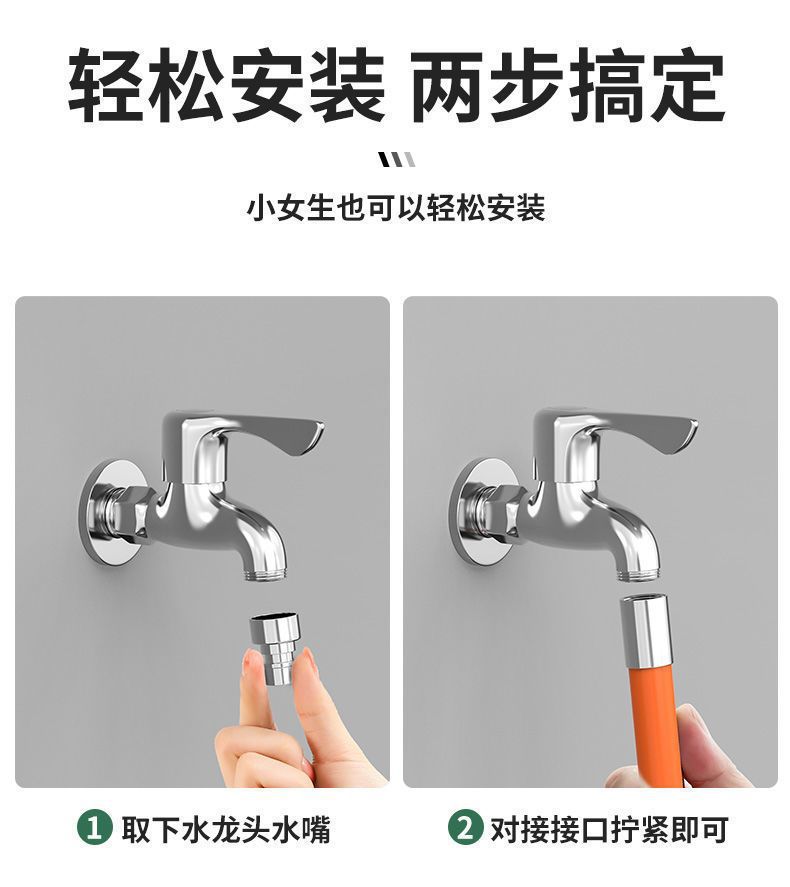 轻松安装 两步搞定

小女生也可以轻松安装

1 取下水龙头水嘴

2 对接接口拧紧即可