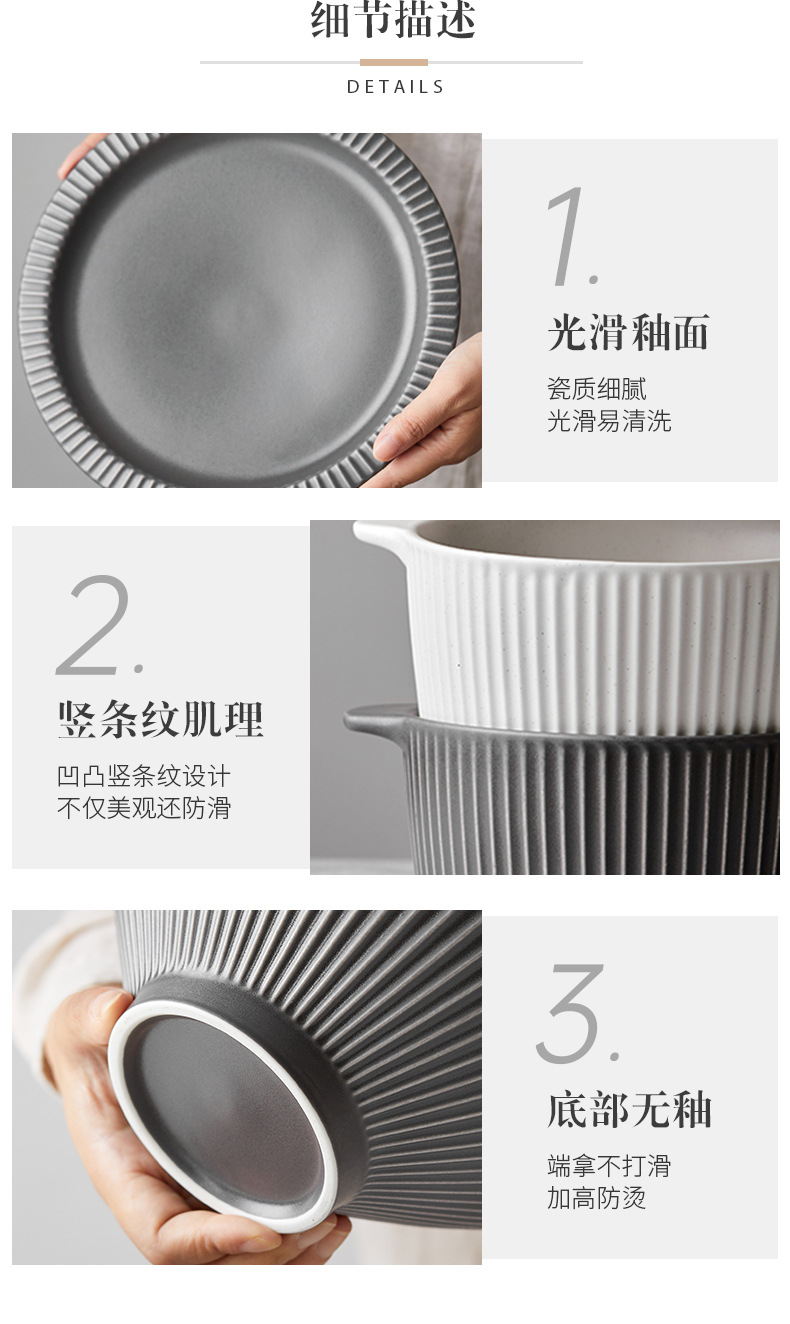 细节描述

DETAILS

1.

光滑釉面

瓷质细腻
光滑易清洗

2.

竖条纹肌理

凹凸竖条纹设计
不仅美观还防滑

3.

底部无釉

端拿不打滑
加高防烫