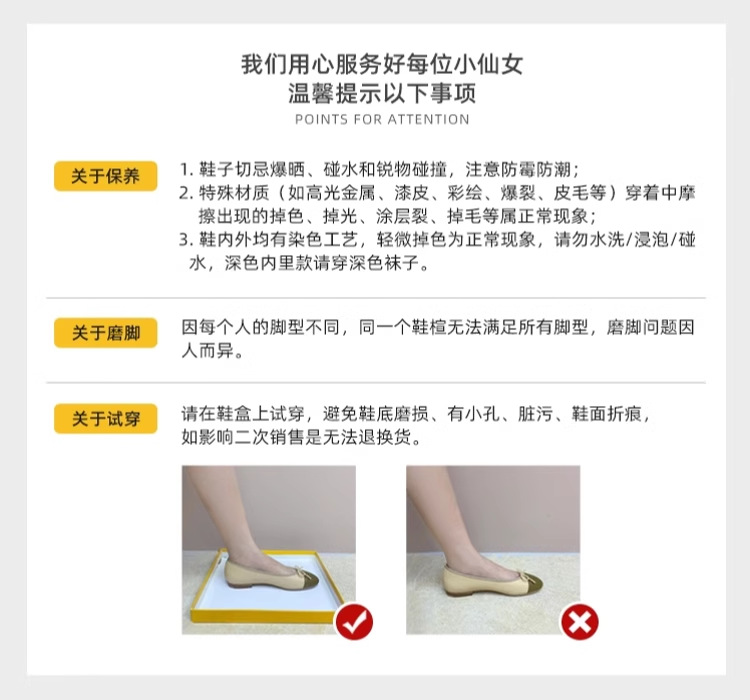 我们用心服务好每位小仙女
温馨提示以下事项
POINTS FOR ATTENTION

关于保养

1. 鞋子切忌爆晒、碰水和锐物碰撞，注意防霉防潮；
2. 特殊材质（如高光金属、漆皮、彩绘、爆裂、皮毛等）穿着中摩擦出现的掉色、掉光、涂层裂、掉毛等属正常现象；
3. 鞋内外均有染色工艺，轻微掉色为正常现象，请勿水洗/浸泡/碰水，深色内里款请穿深色袜子。

关于磨脚

因每个人的脚型不同，同一个鞋楦无法满足所有脚型，磨脚问题因人而异。

关于试穿

请在鞋盒上试穿，避免鞋底磨损、有小孔、脏污、鞋面折痕，如影响二次销售是无法退换货。