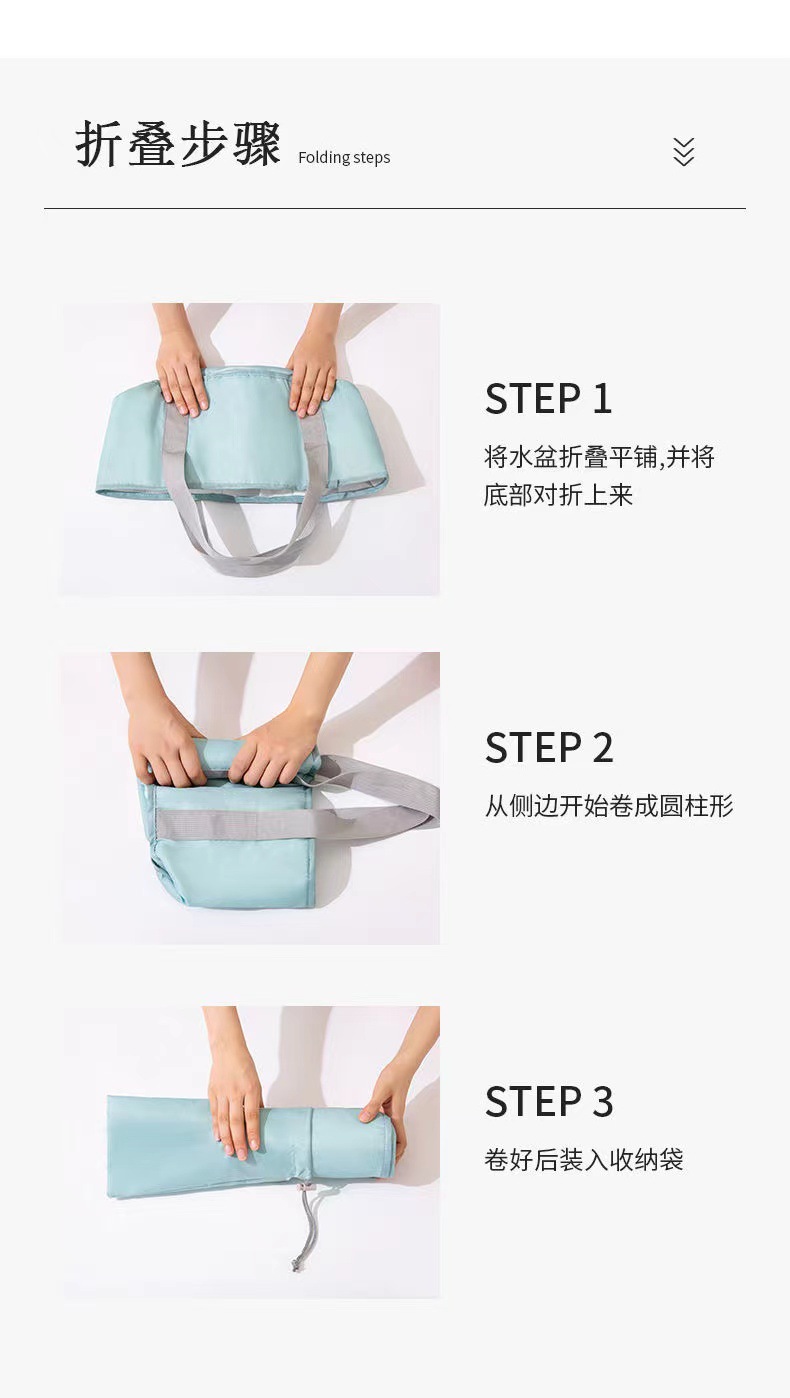 折叠步骤 Folding steps

STEP 1
将水盆折叠平铺,并将底部对折上来

STEP 2
从侧边开始卷成圆柱形

STEP 3
卷好后装入收纳袋