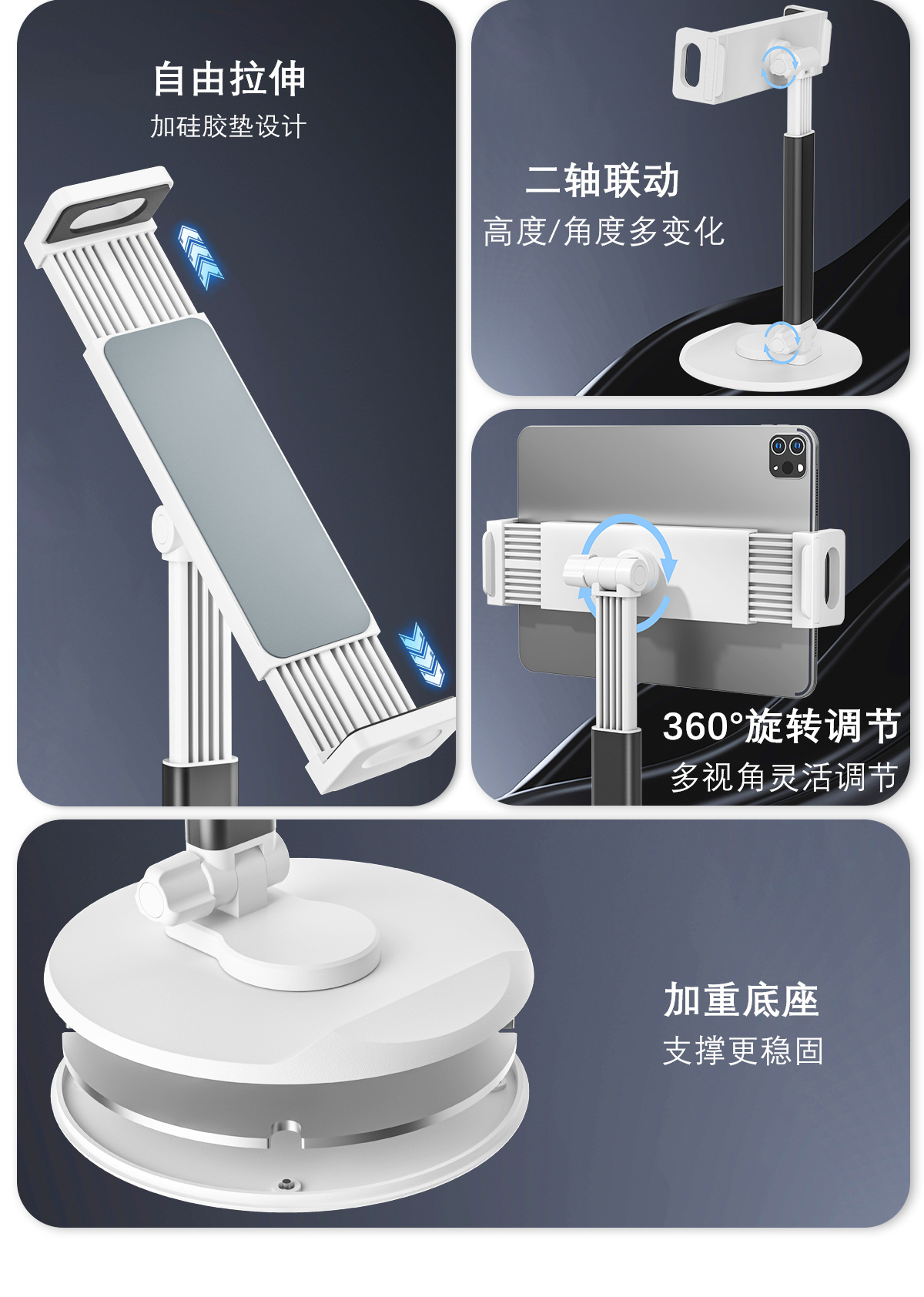 自由拉伸
加硅胶垫设计

二轴联动
高度/角度多变化

360°旋转调节
多视角灵活调节

加重底座
支撑更稳固