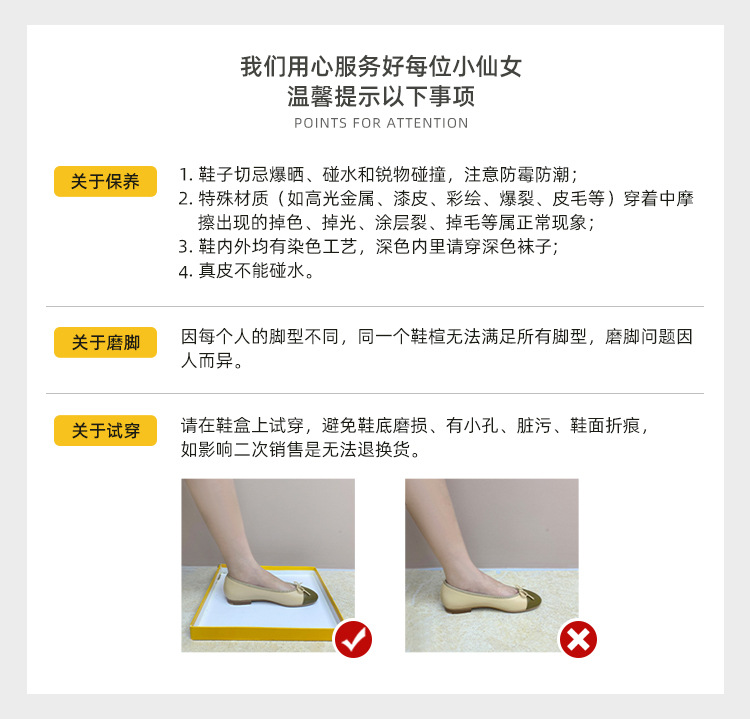 我们用心服务好每位小仙女
温馨提示以下事项
POINTS FOR ATTENTION

关于保养

1. 鞋子切忌爆晒、碰水和锐物碰撞，注意防霉防潮；
2. 特殊材质（如高光金属、漆皮、彩绘、爆裂、皮毛等）穿着中摩擦出现的掉色、掉光、涂层裂、掉毛等属正常现象；
3. 鞋内外均有染色工艺，深色内里请穿深色袜子；
4. 真皮不能碰水。

关于磨脚

因每个人的脚型不同，同一个鞋楦无法满足所有脚型，磨脚问题因人而异。

关于试穿

请在鞋盒上试穿，避免鞋底磨损、有小孔、脏污、鞋面折痕，如影响二次销售是无法退换货。