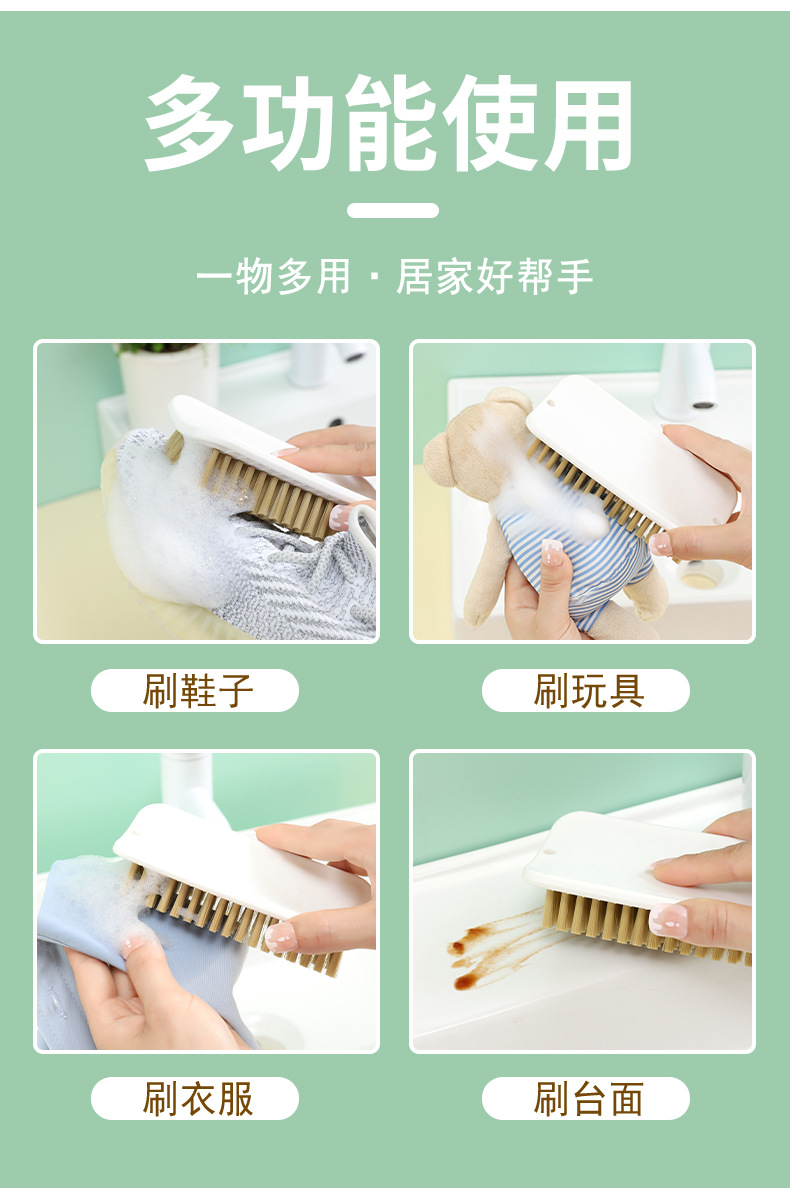 多功能使用

一物多用 · 居家好帮手

刷鞋子

刷玩具

刷衣服

刷台面