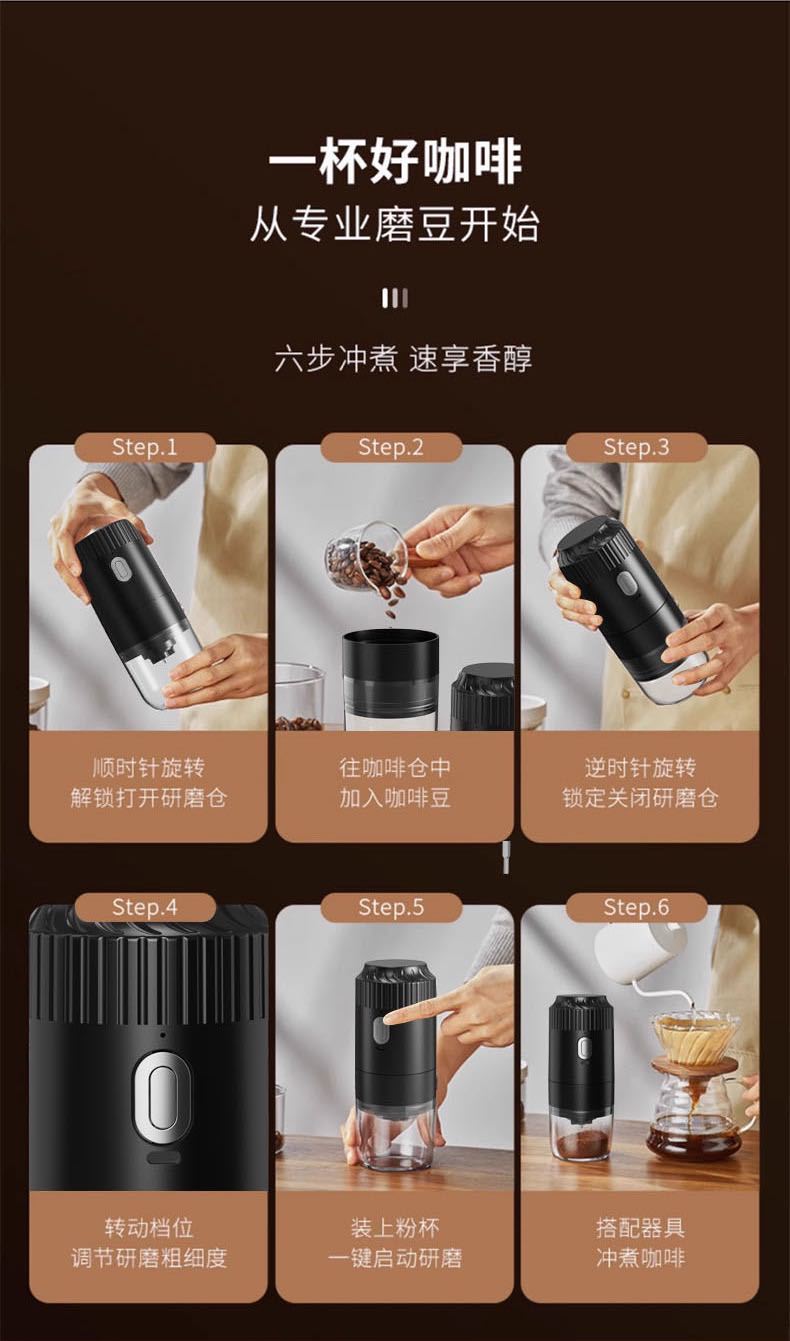 一杯好咖啡
从专业磨豆开始

六步冲煮 速享香醇

Step.1
顺时针旋转
解锁打开研磨仓

Step.2
往咖啡仓中
加入咖啡豆

Step.3
逆时针旋转
锁定关闭研磨仓

Step.4
转动档位
调节研磨粗细度

Step.5
装上粉杯
一键启动研磨

Step.6
搭配器具
冲煮咖啡