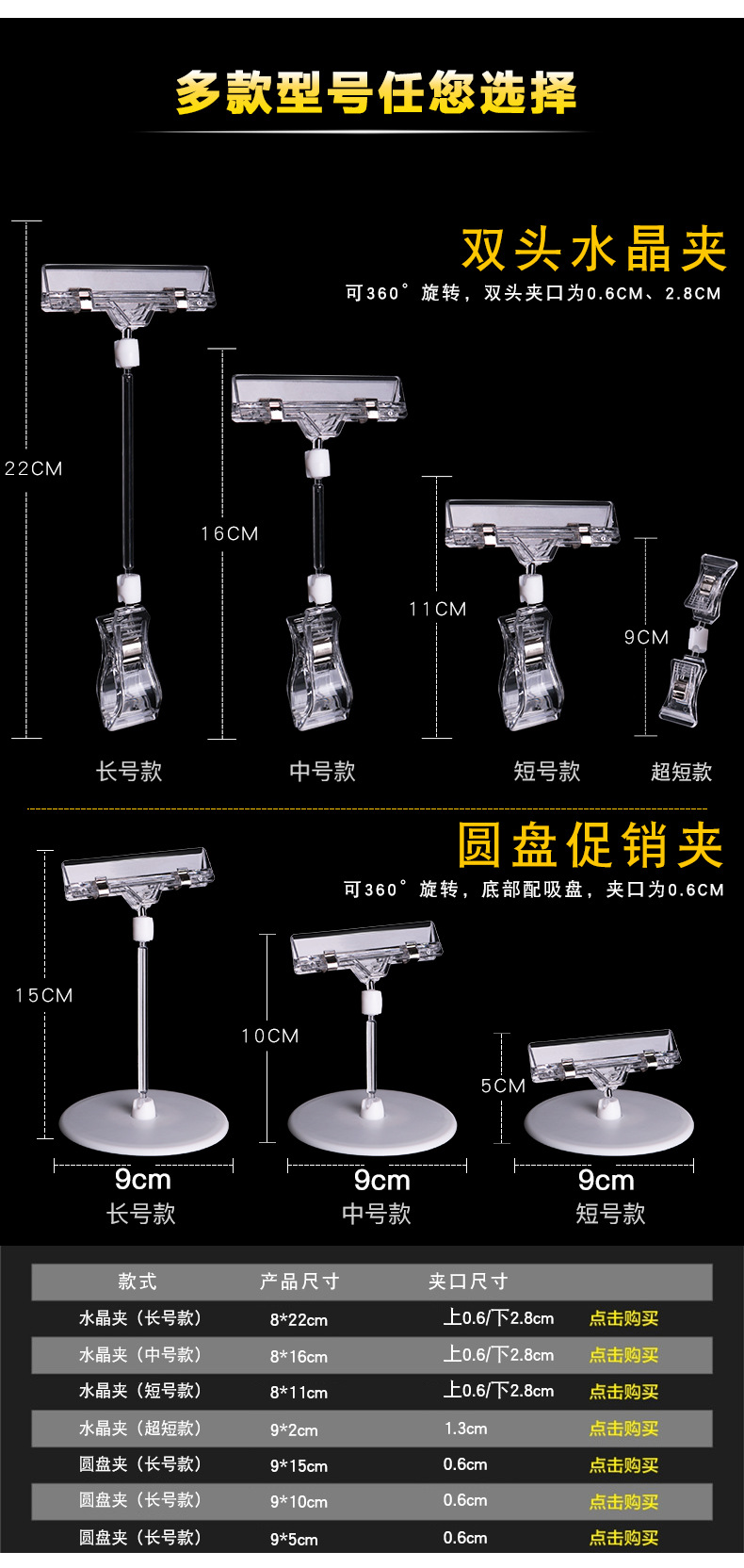 多款型号任您选择

双头水晶夹

可360°旋转，双头夹口为0.6CM、2.8CM

22CM

16CM

11CM

9CM

长号款

中号款

短号款

超短款

圆盘促销夹

可360°旋转，底部配吸盘，夹口为0.6CM

15CM

10CM

5CM

9cm
长号款

9cm
中号款

9cm
短号款

| 款式 | 产品尺寸 | 夹口尺寸 | |
|---|---|---|---|
| 水晶夹（长号款） | 8*22cm | 上0.6/下2.8cm | 点击购买 |
| 水晶夹（中号款） | 8*16cm | 上0.6/下2.8cm | 点击购买 |
| 水晶夹（短号款） | 8*11cm | 上0.6/下2.8cm | 点击购买 |
| 水晶夹（超短款） | 9*2cm | 1.3cm | 点击购买 |
| 圆盘夹（长号款） | 9*15cm | 0.6cm | 点击购买 |
| 圆盘夹（长号款） | 9*10cm | 0.6cm | 点击购买 |
| 圆盘夹（长号款） | 9*5cm | 0.6cm | 点击购买 |