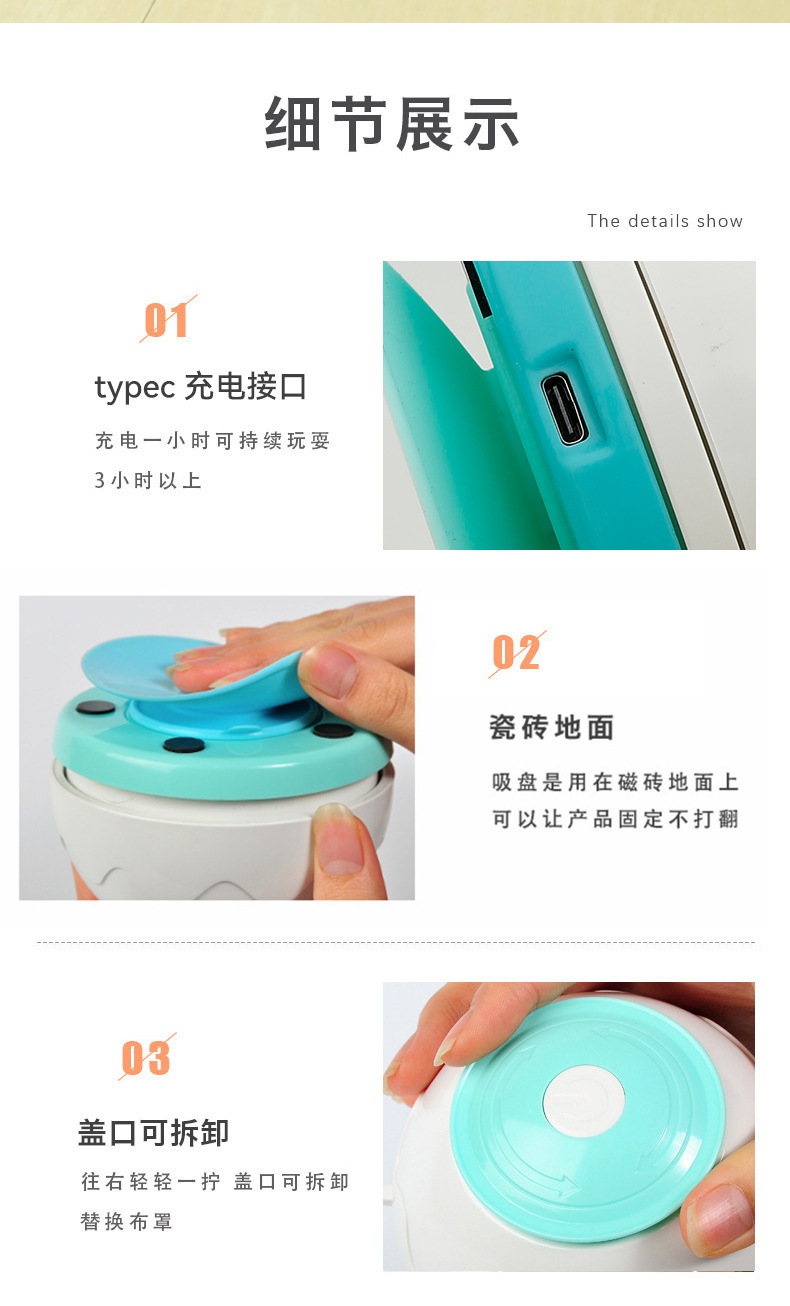 细节展示

The details show

01

typec 充电接口

充电一小时可持续玩耍
3小时以上

02

瓷砖地面

吸盘是用在磁砖地面上
可以让产品固定不打翻

03

盖口可拆卸

往右轻轻一拧 盖口可拆卸
替换布罩