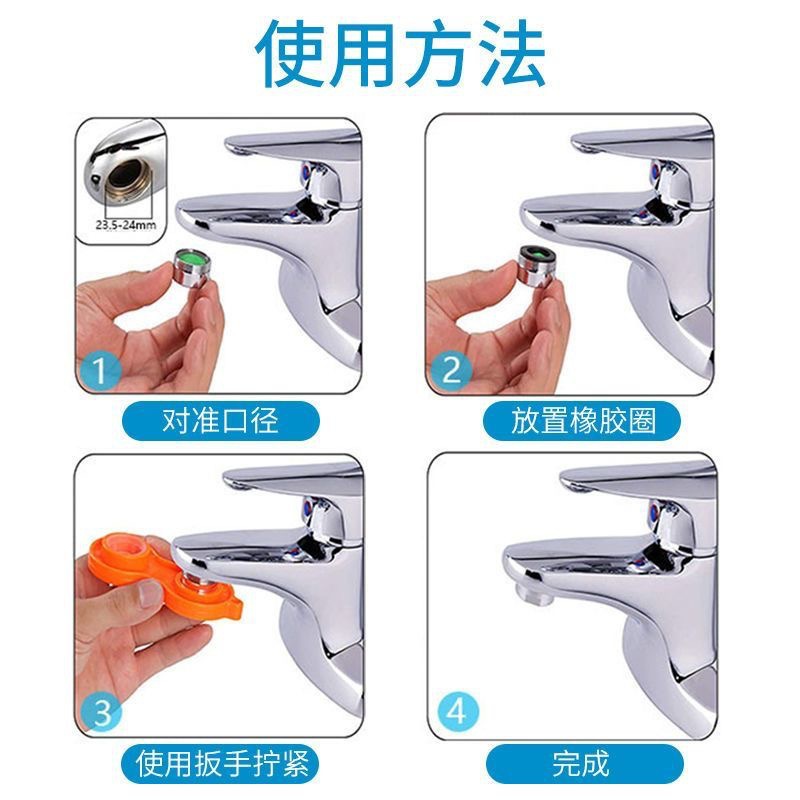 使用方法

23.5-24mm

1

对准口径

2

放置橡胶圈

3

使用扳手拧紧

4

完成