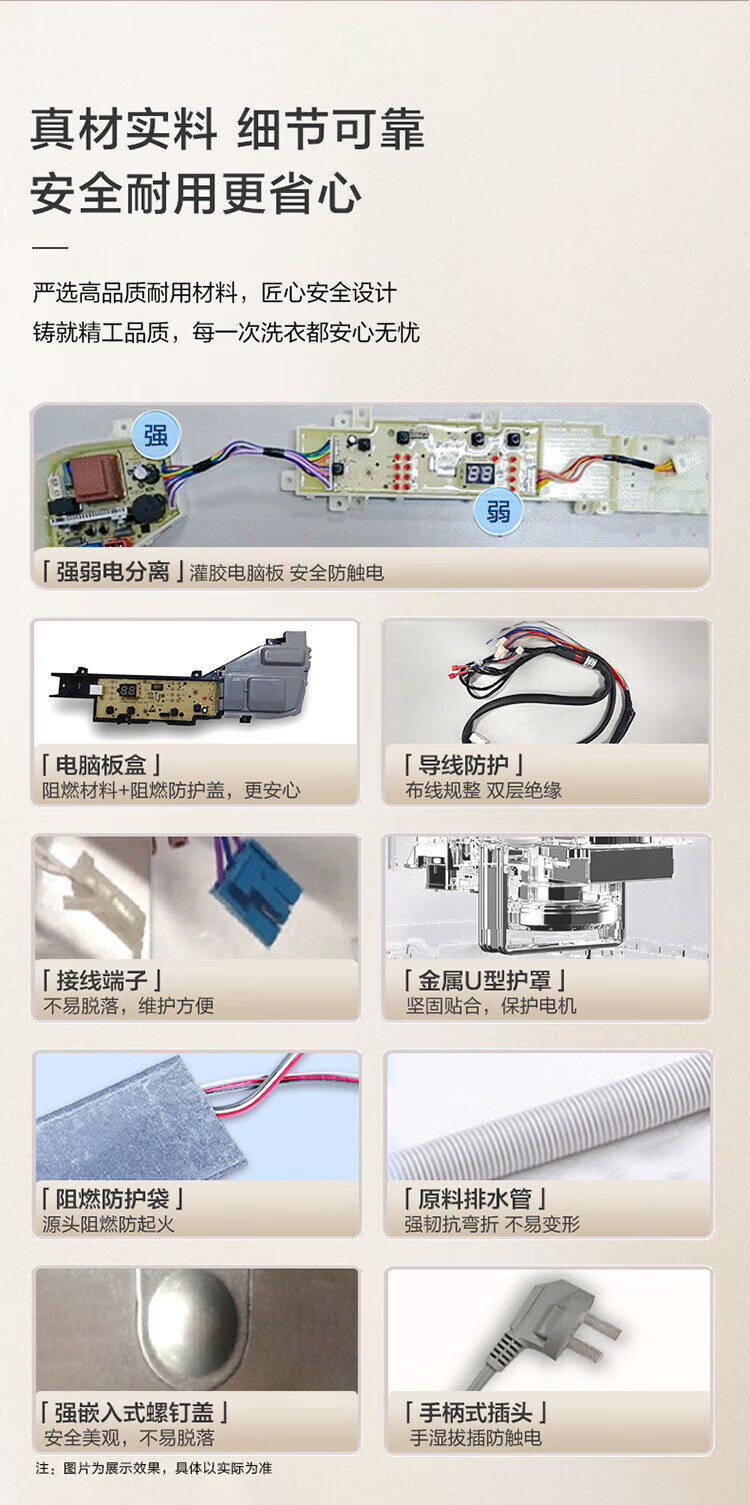 真材实料 细节可靠
安全耐用更省心

严选高品质耐用材料，匠心安全设计
铸就精工品质，每一次洗衣都安心无忧

强

弱

「强弱电分离」灌胶电脑板 安全防触电

「电脑板盒」
阻燃材料+阻燃防护盖，更安心

「导线防护」
布线规整 双层绝缘

「接线端子」
不易脱落，维护方便

「金属U型护罩」
坚固贴合，保护电机

「阻燃防护袋」
源头阻燃防起火

「原料排水管」
强韧抗弯折 不易变形

「强嵌入式螺钉盖」
安全美观，不易脱落

「手柄式插头」
手湿拔插防触电

注：图片为展示效果，具体以实际为准